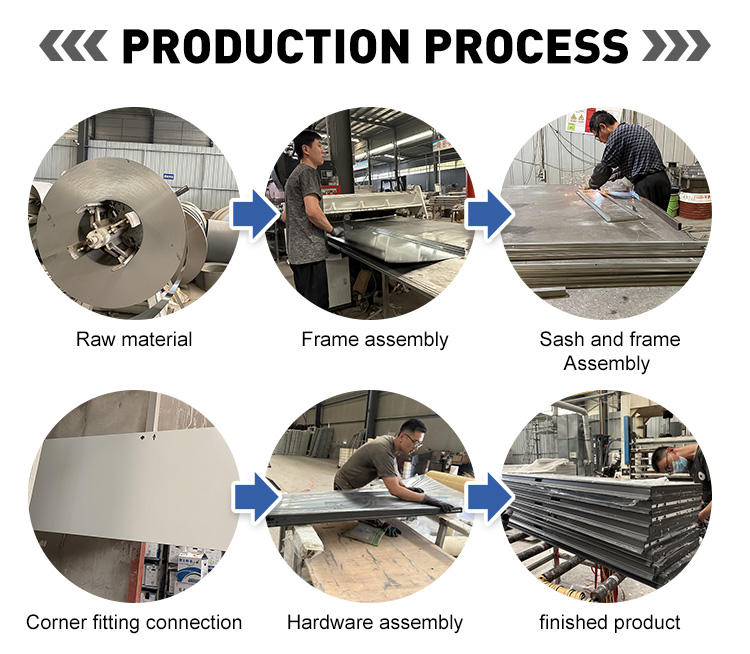 PRODUCTION PROCESS

Raw material

Frame assembly

Sash and frame Assembly

Corner fitting connection

Hardware assembly

finished product