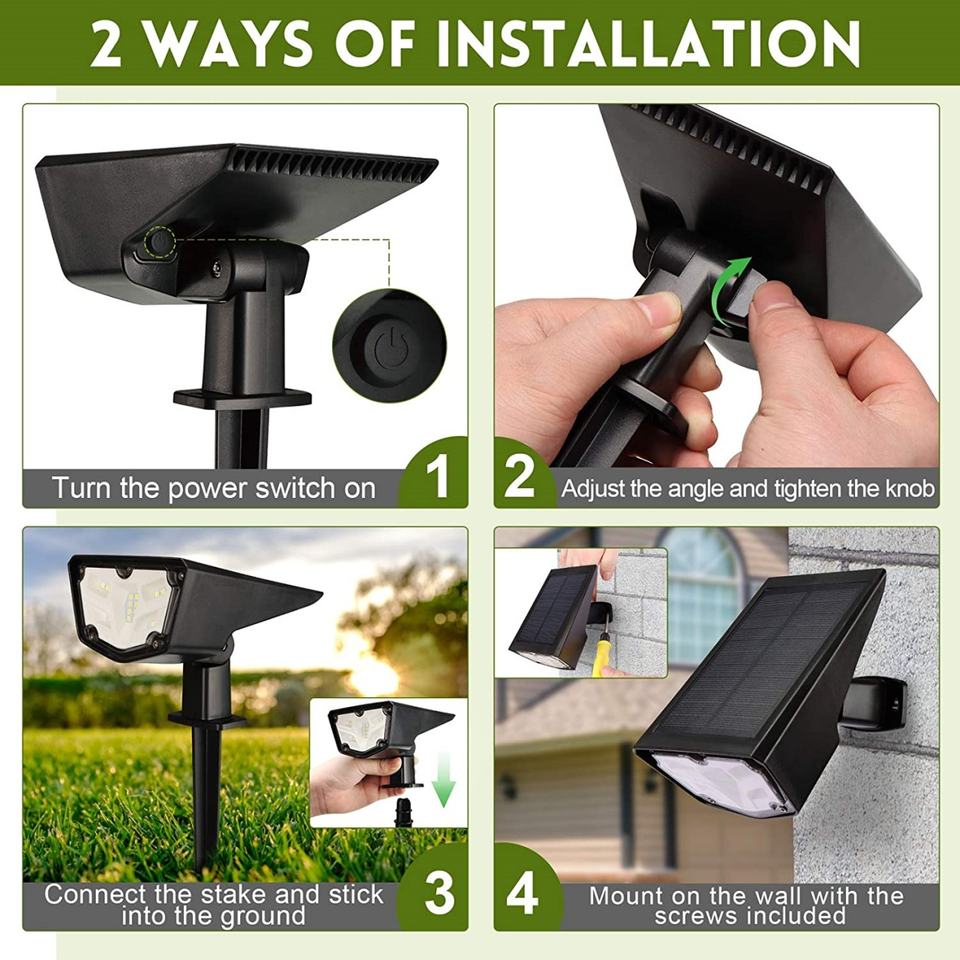 2 WAYS OF INSTALLATION

Turn the power switch on 1

2 Adjust the angle and tighten the knob

Connect the stake and stick into the ground 3

4 Mount on the wall with the screws included