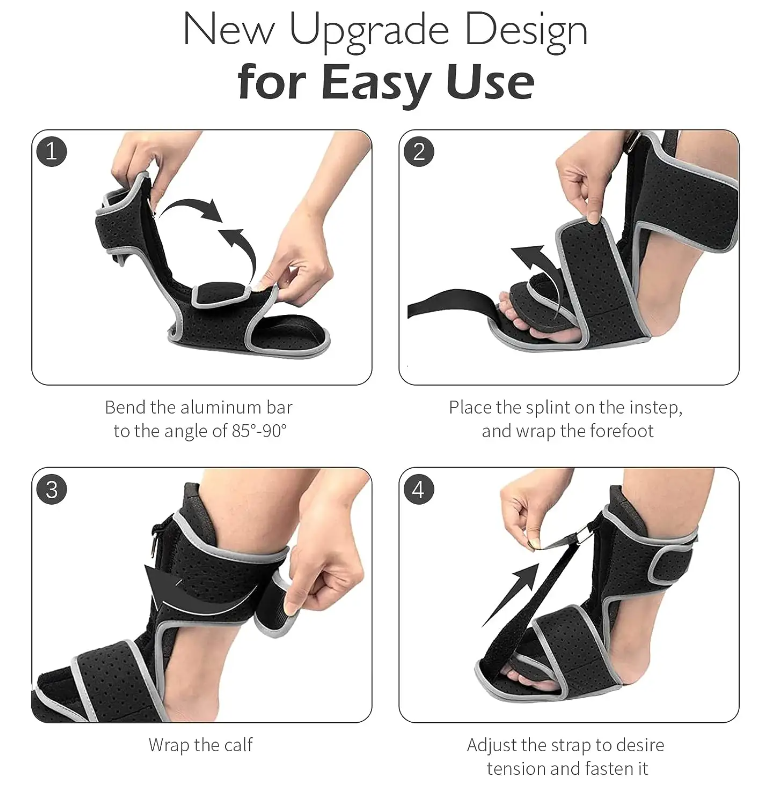 New Upgrade Design
for Easy Use

1

Bend the aluminum bar to the angle of 85°-90°

2

Place the splint on the instep, and wrap the forefoot

3

Wrap the calf

4

Adjust the strap to desire tension and fasten it