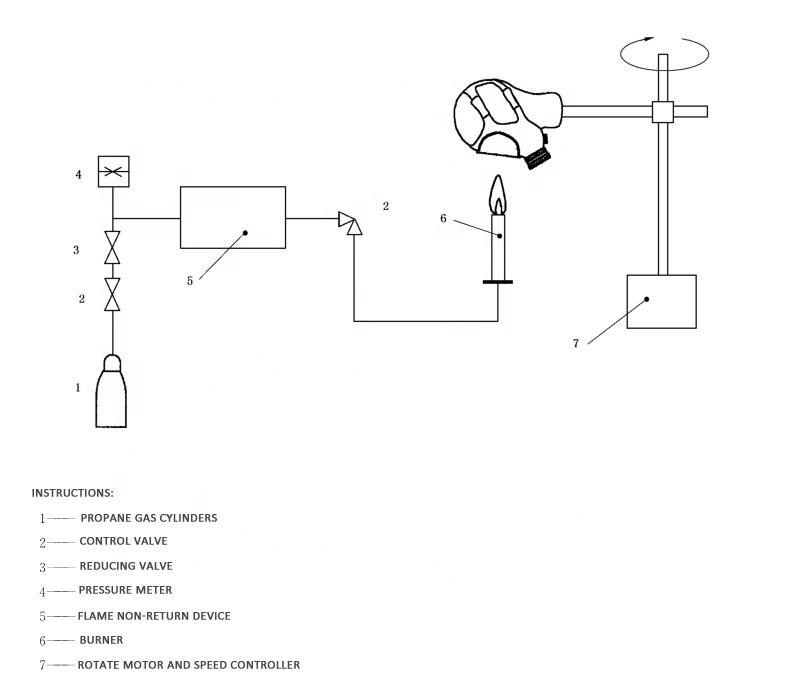 4
3
2
1
5
2
6
7

INSTRUCTIONS:

1—— PROPANE GAS CYLINDERS

2—— CONTROL VALVE

3—— REDUCING VALVE

4—— PRESSURE METER

5—— FLAME NON-RETURN DEVICE

6—— BURNER

7—— ROTATE MOTOR AND SPEED CONTROLLER