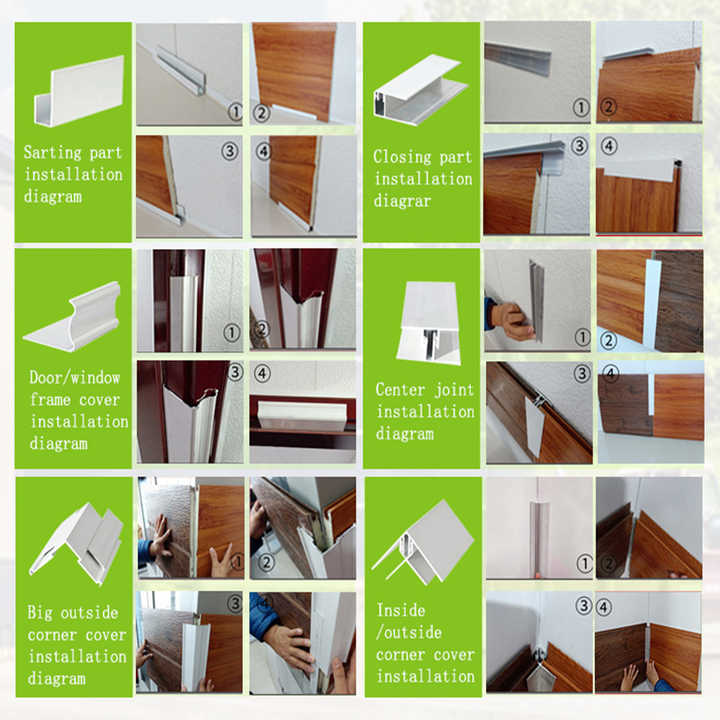 Sarting part installation diagram

①
②
③
④

Closing part installation diagrar

①
②
③
④

Door/window frame cover installation diagram

①
②
③
④

Center joint installation diagram

①
②
③
④

Big outside corner cover installation diagram

①
②
③
④

Inside /outside corner cover installation

①
②
③
④