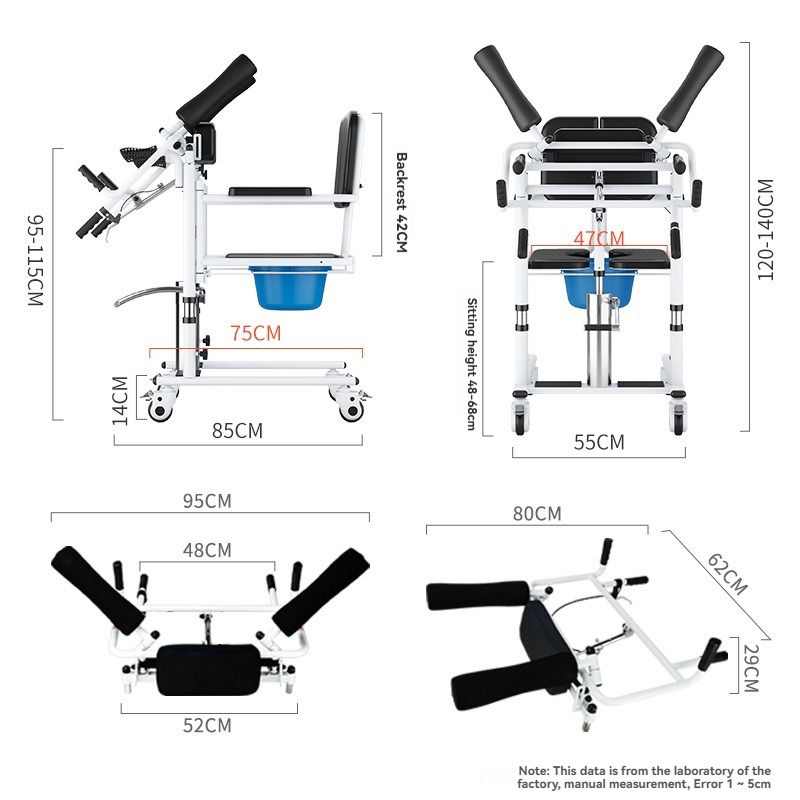 95-115CM

Backrest 42CM

75CM

14CM

85CM

120-140CM

47CM

Sitting height 48-68cm

55CM

95CM

48CM

52CM

80CM

62CM

29CM

Note: This data is from the laboratory of the factory, manual measurement, Error 1 ~ 5cm