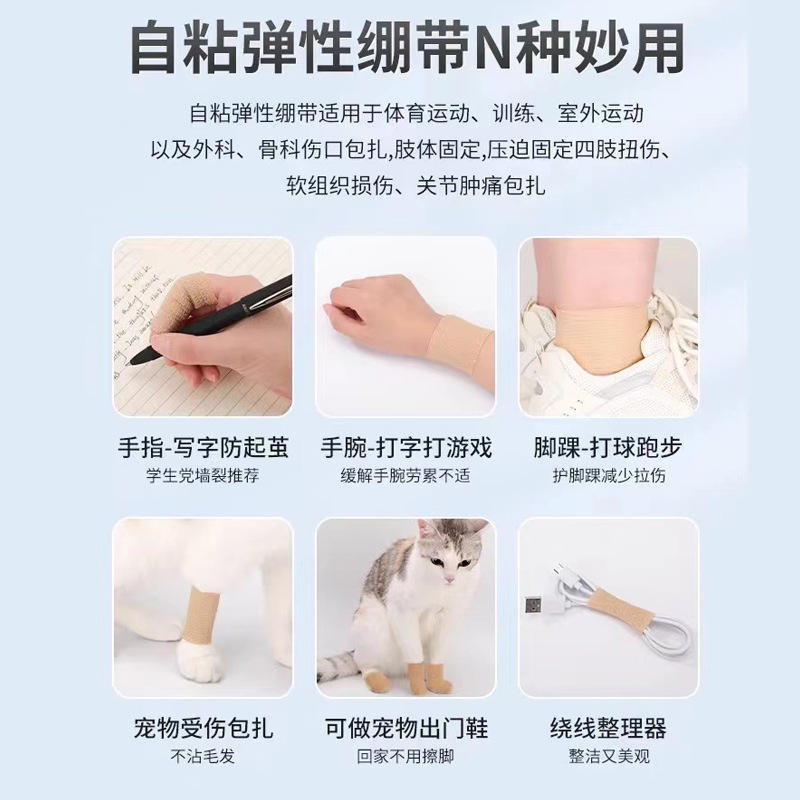 自粘弹性绷带N种妙用

自粘弹性绷带适用于体育运动、训练、室外运动以及外科、骨科伤口包扎,肢体固定,压迫固定四肢扭伤、软组织损伤、关节肿痛包扎

手指-写字防起茧
学生党墙裂推荐

手腕-打字打游戏
缓解手腕劳累不适

脚踝-打球跑步
护脚踝减少拉伤

宠物受伤包扎
不沾毛发

可做宠物出门鞋
回家不用擦脚

绕线整理器
整洁又美观