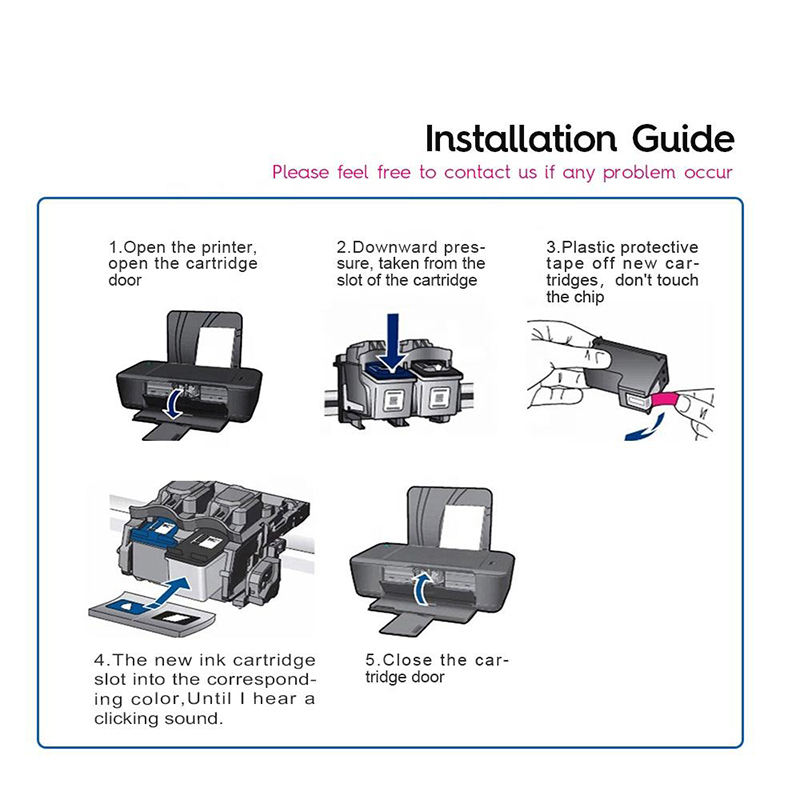 Installation Guide
Please feel free to contact us if any problem occur

1.Open the printer, open the cartridge door

2.Downward pressure, taken from the slot of the cartridge

3.Plastic protective tape off new cartridges, don't touch the chip

4.The new ink cartridge slot into the corresponding color,Until I hear a clicking sound.

5.Close the cartridge door