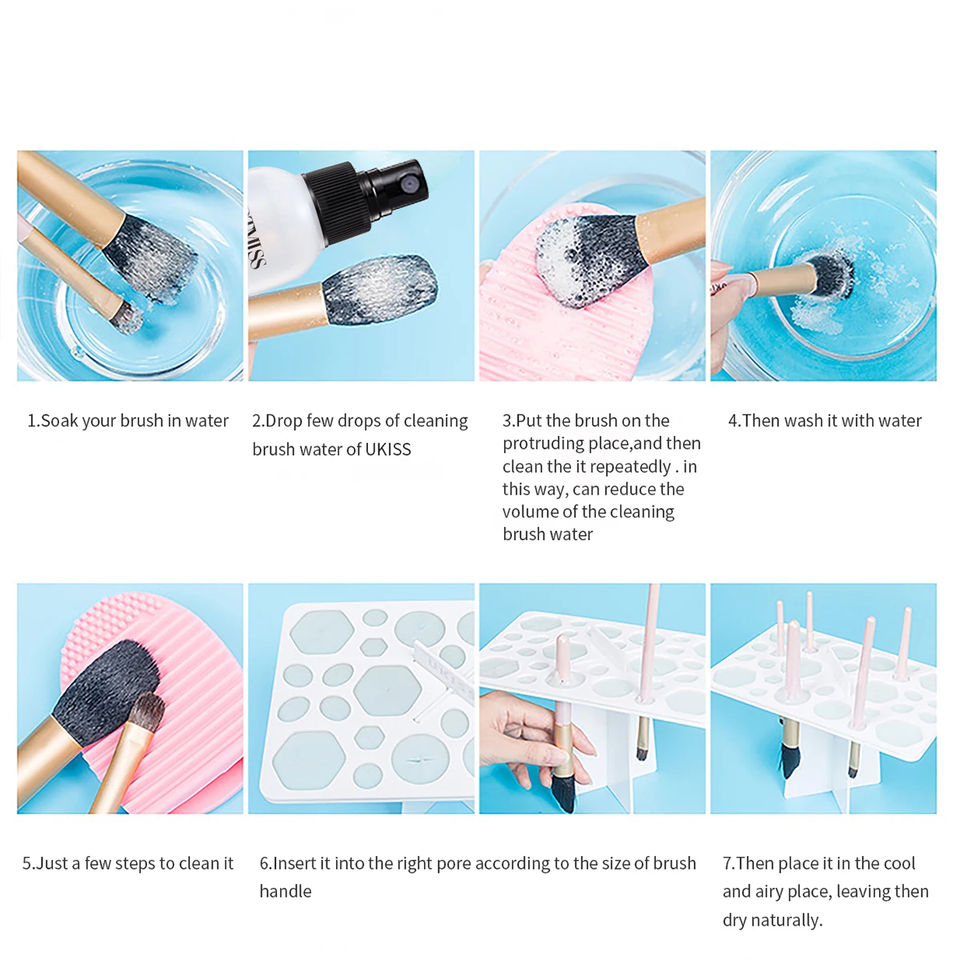 1.Soak your brush in water

2.Drop few drops of cleaning brush water of UKISS

3.Put the brush on the protruding place,and then clean the it repeatedly . in this way, can reduce the volume of the cleaning brush water

4.Then wash it with water

5.Just a few steps to clean it

6.Insert it into the right pore according to the size of brush handle

7.Then place it in the cool and airy place, leaving then dry naturally.