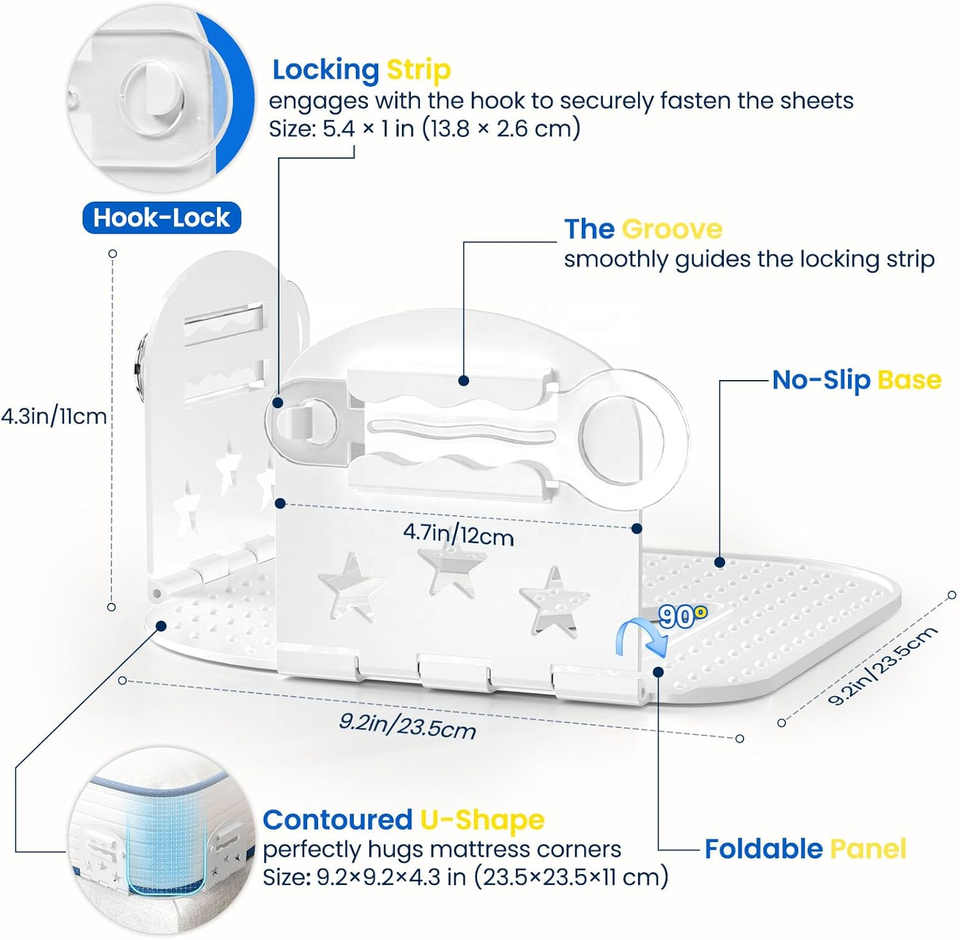 Locking Strip
engages with the hook to securely fasten the sheets
Size: 5.4 × 1 in (13.8 × 2.6 cm)

Hook-Lock

The Groove
smoothly guides the locking strip

No-Slip Base

4.3in/11cm

4.7in/12cm

90°

9.2in/23.5cm

9.2in/23.5cm

Contoured U-Shape
perfectly hugs mattress corners
Size: 9.2×9.2×4.3 in (23.5×23.5×11 cm)

Foldable Panel