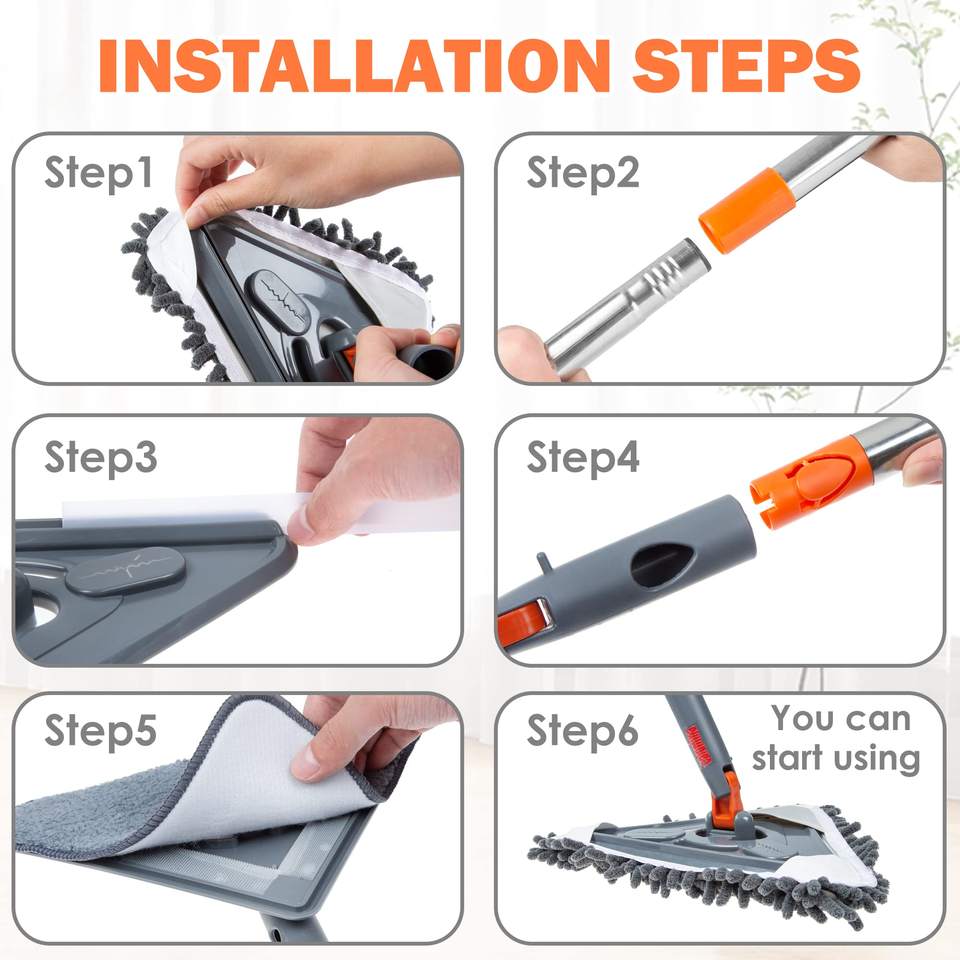 INSTALLATION STEPS

Step1

Step2

Step3

Step4

Step5

Step6

You can start using