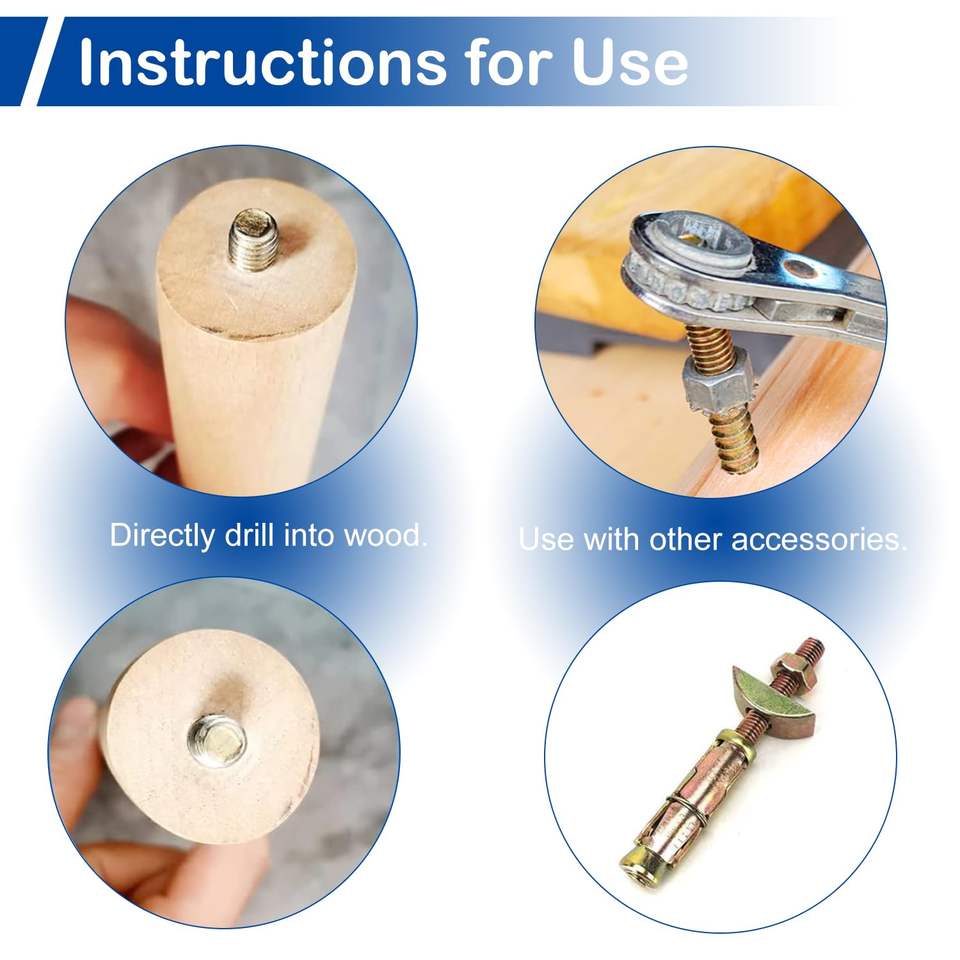 Instructions for Use

Directly drill into wood.

Use with other accessories.