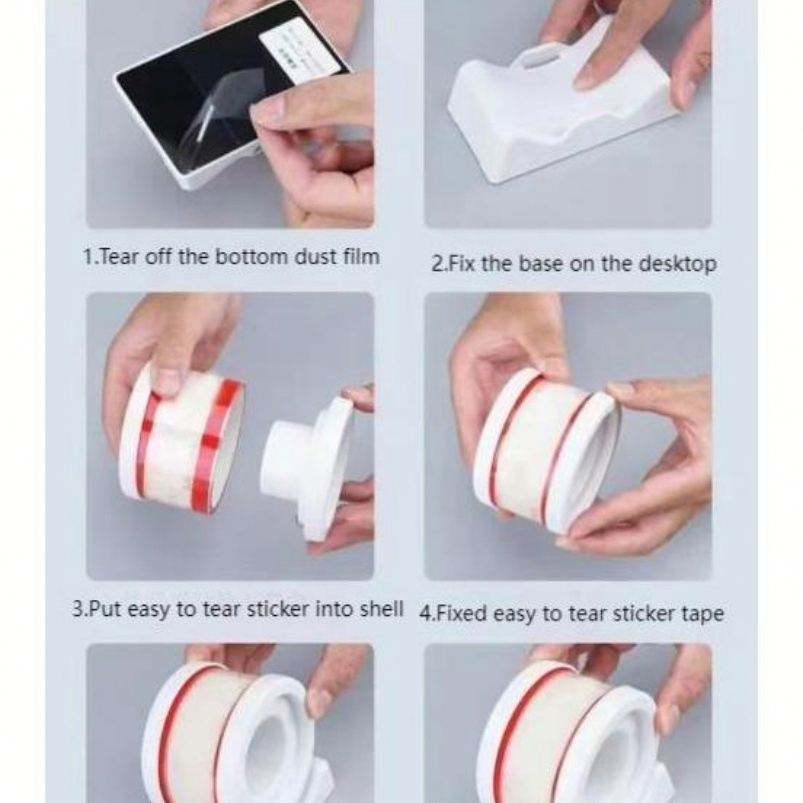 1.Tear off the bottom dust film

2.Fix the base on the desktop

3.Put easy to tear sticker into shell

4.Fixed easy to tear sticker tape