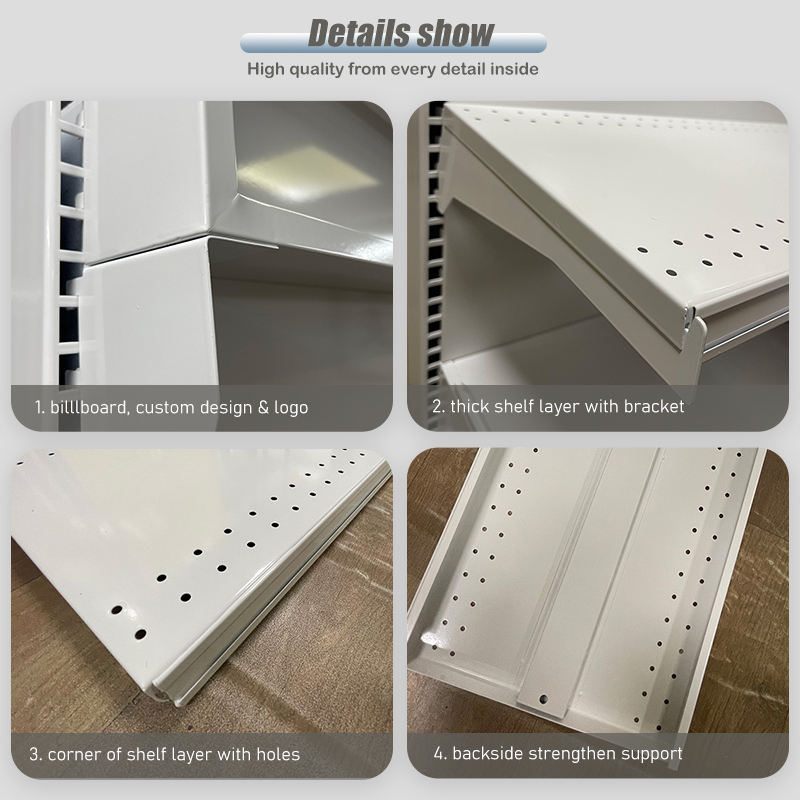 Details show
High quality from every detail inside

1. billlboard, custom design & logo

2. thick shelf layer with bracket

3. corner of shelf layer with holes

4. backside strengthen support