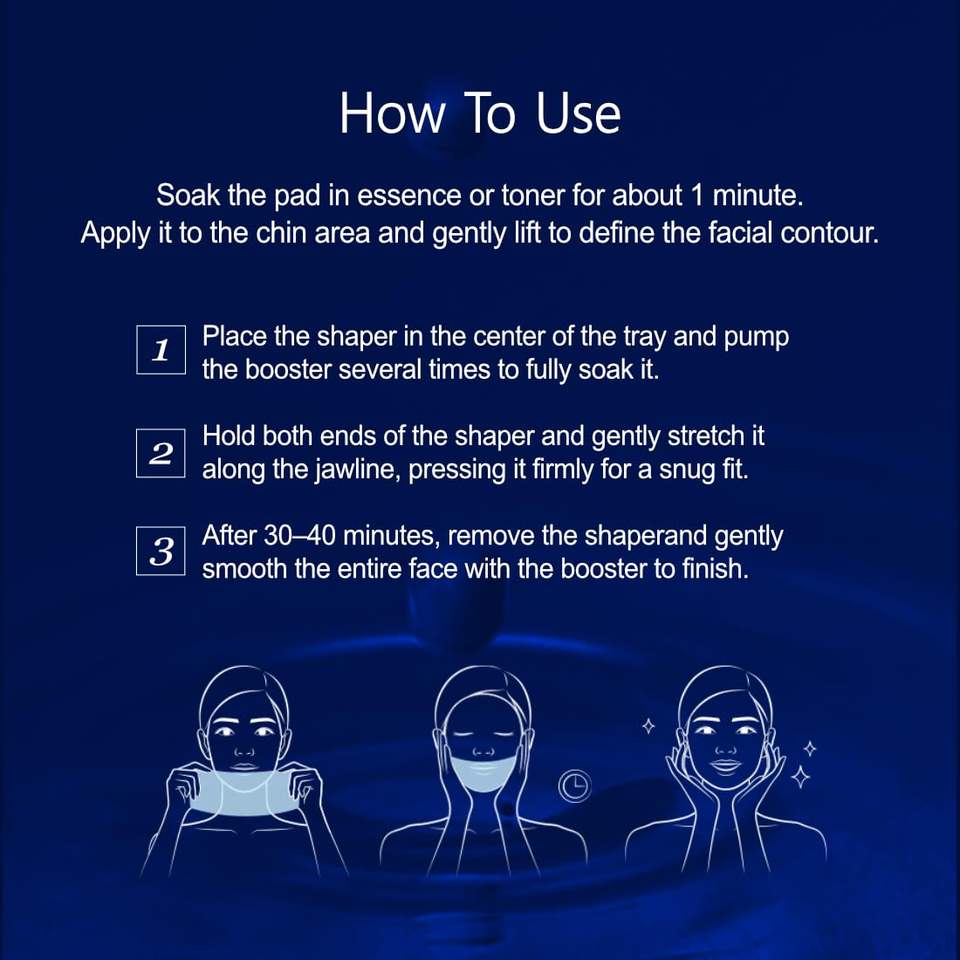 How To Use

Soak the pad in essence or toner for about 1 minute. Apply it to the chin area and gently lift to define the facial contour.

1 Place the shaper in the center of the tray and pump the booster several times to fully soak it.

2 Hold both ends of the shaper and gently stretch it along the jawline, pressing it firmly for a snug fit.

3 After 30–40 minutes, remove the shaperand gently smooth the entire face with the booster to finish.