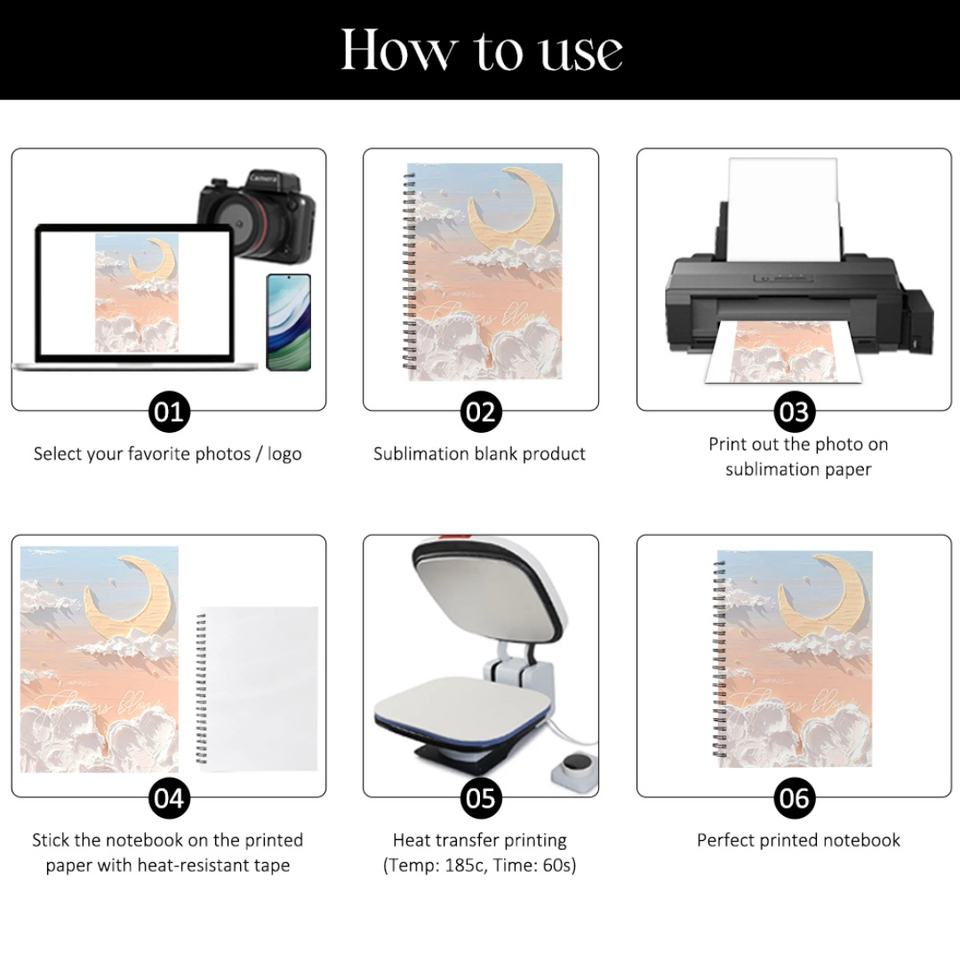 How to use

Camera

01
Select your favorite photos / logo

02
Sublimation blank product

03
Print out the photo on sublimation paper

04
Stick the notebook on the printed paper with heat-resistant tape

05
Heat transfer printing (Temp: 185c, Time: 60s)

06
Perfect printed notebook