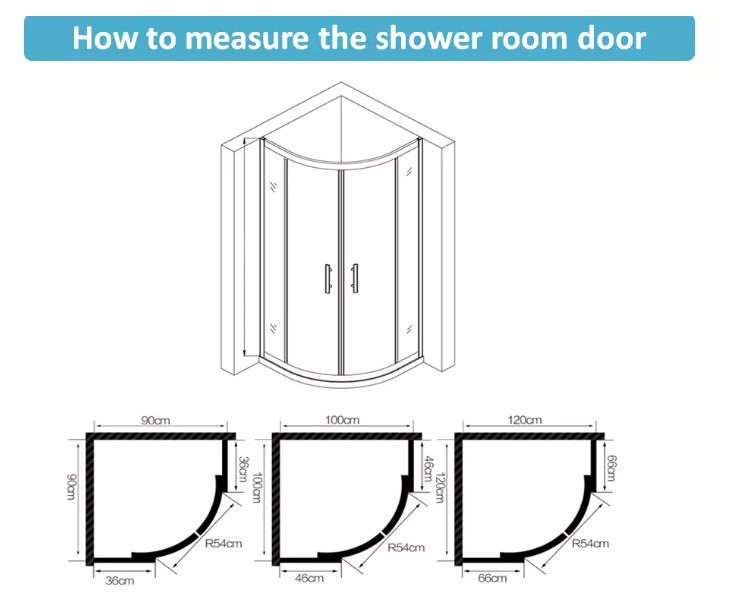 How to measure the shower room door

90cm
90cm
36cm
R54cm
36cm

100cm
100cm
46cm
R54cm
46cm

120cm
120cm
66cm
R54cm
66cm