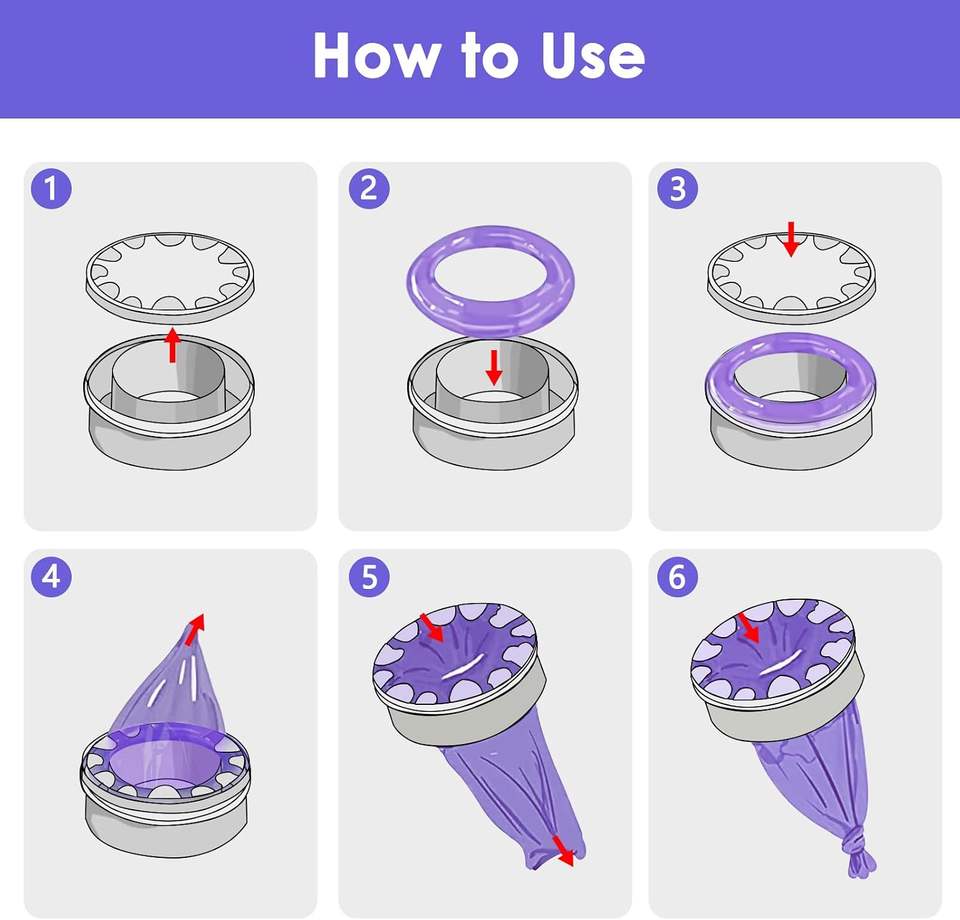 How to Use

1

2

3

4

5

6