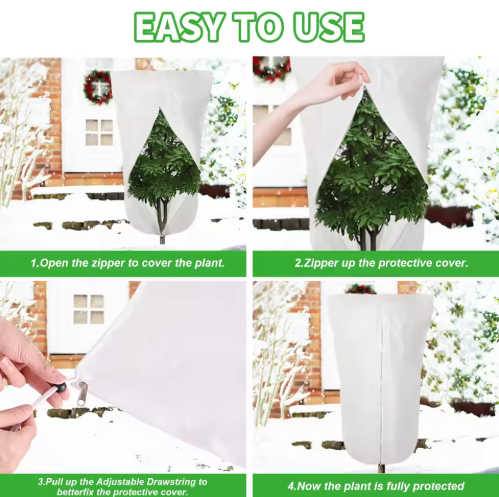 EASY TO USE

1.Open the zipper to cover the plant.

2.Zipper up the protective cover.

3.Pull up the Adjustable Drawstring to betterfix the protective cover.

4.Now the plant is fully protected