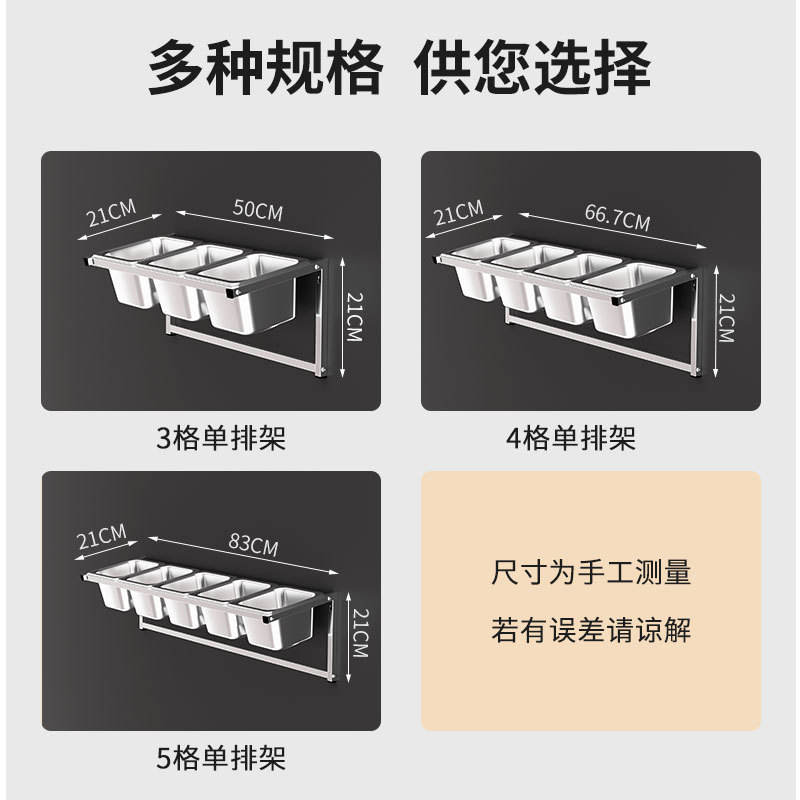 多种规格 供您选择

21CM 50CM 21CM

3格单排架

21CM 66.7CM 21CM

4格单排架

21CM 83CM 21CM

5格单排架

尺寸为手工测量

若有误差请谅解