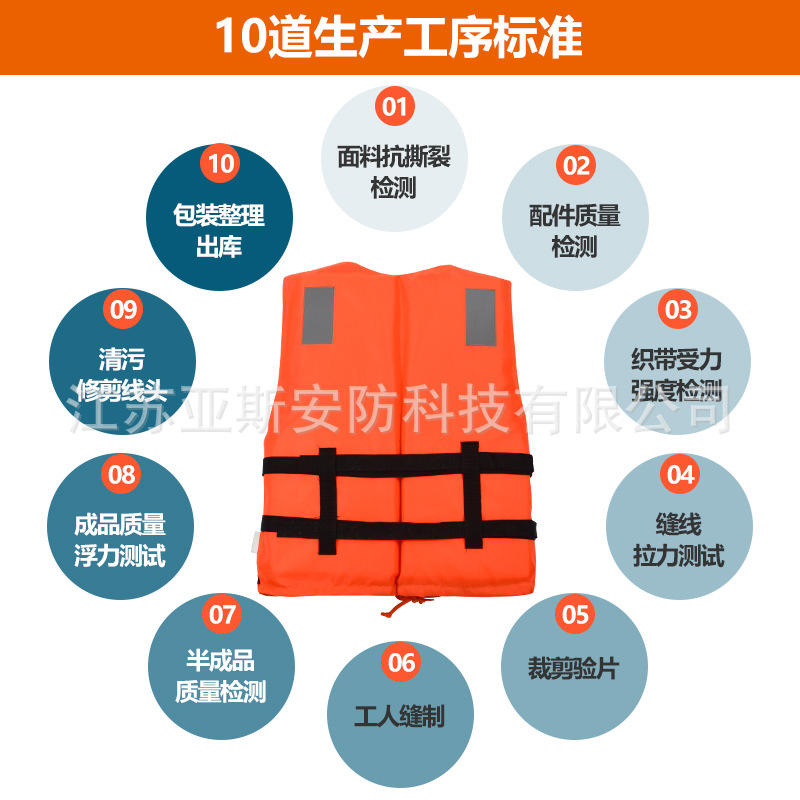 10道生产工序标准

01
面料抗撕裂检测

02
配件质量检测

03
织带受力强度检测

04
缝线拉力测试

05
裁剪验片

06
工人缝制

07
半成品质量检测

08
成品质量浮力测试

09
清污修剪线头

10
包装整理出库

江苏亚斯安防科技有限公司