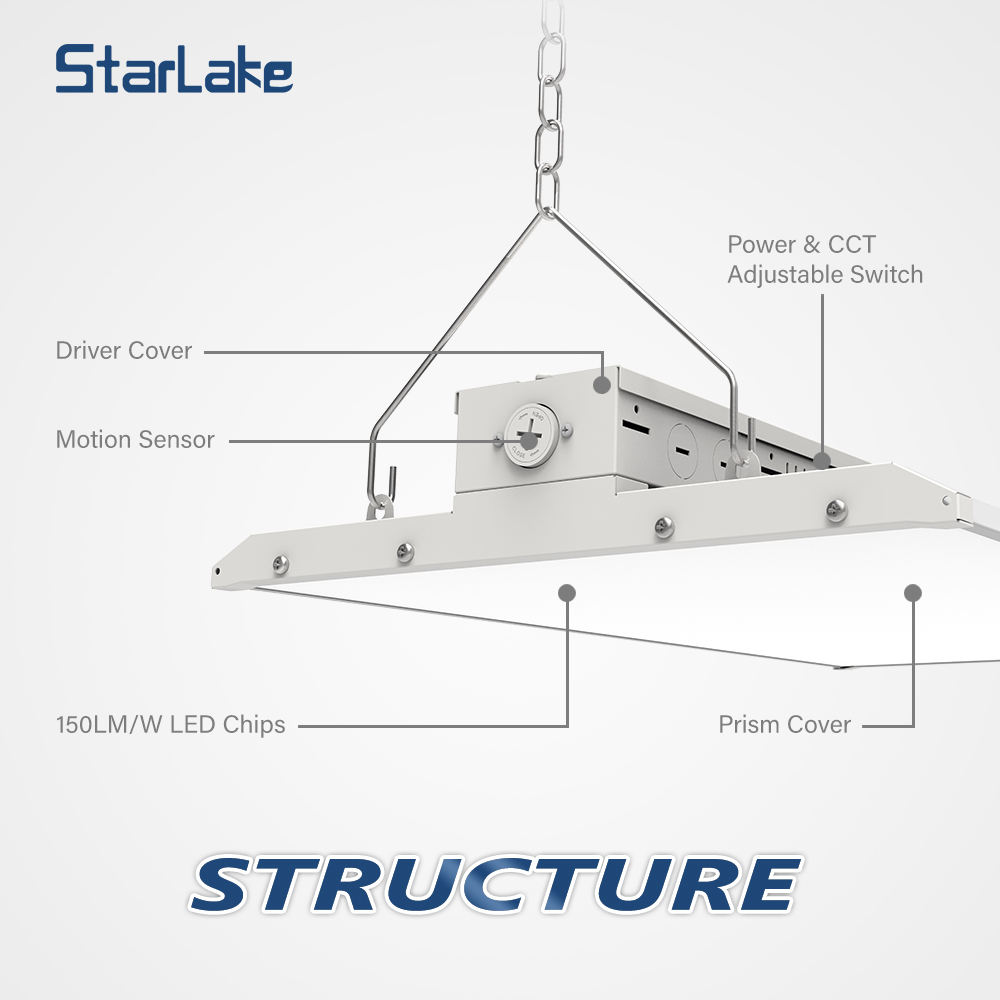 StarLake

Power & CCT Adjustable Switch

Driver Cover

Motion Sensor

150LM/W LED Chips

Prism Cover

STRUCTURE