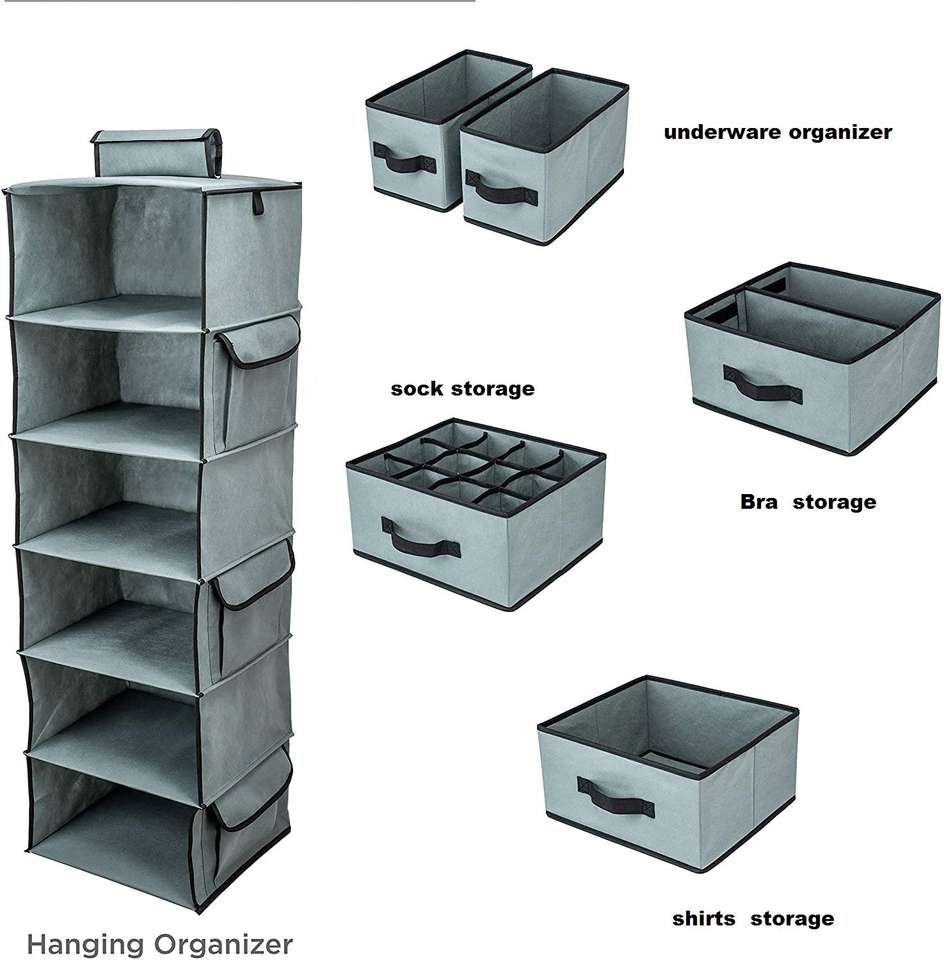 underware organizer

sock storage

Bra storage

shirts storage

Hanging Organizer