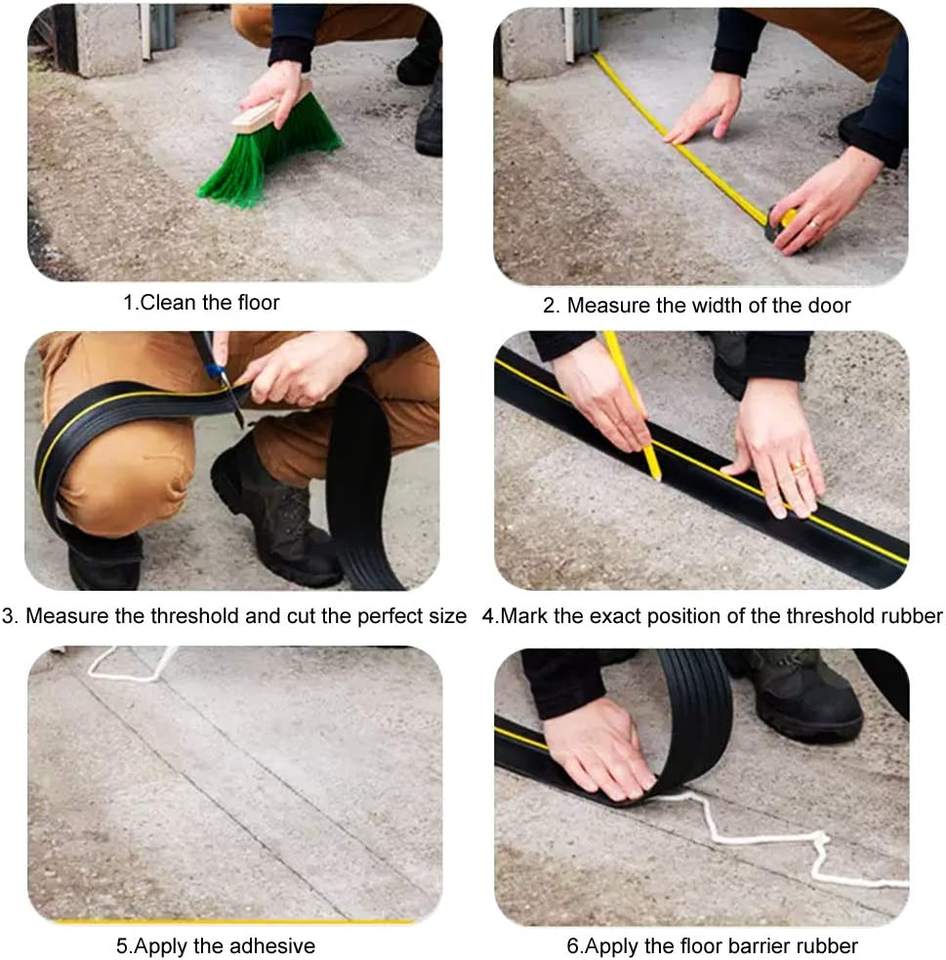 1.Clean the floor

2. Measure the width of the door

3. Measure the threshold and cut the perfect size

4.Mark the exact position of the threshold rubber

5.Apply the adhesive

6.Apply the floor barrier rubber