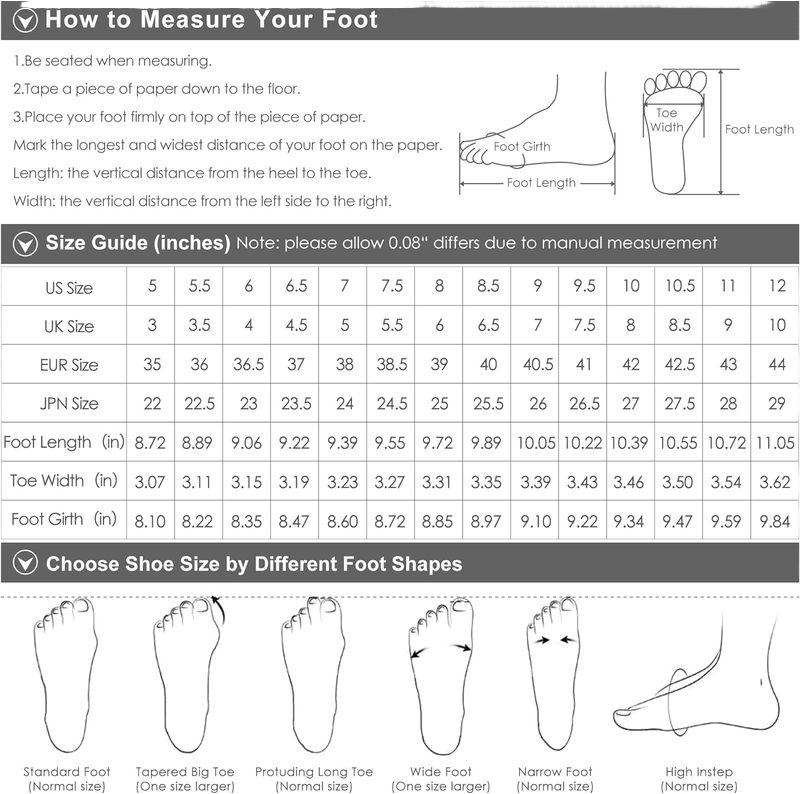 How to Measure Your Foot

1.Be seated when measuring.
2.Tape a piece of paper down to the floor.
3.Place your foot firmly on top of the piece of paper.
Mark the longest and widest distance of your foot on the paper.
Length: the vertical distance from the heel to the toe.
Width: the vertical distance from the left side to the right.

Foot Girth
Foot Length
Toe Width
Foot Length

Size Guide (inches) Note: please allow 0.08" differs due to manual measurement

| US Size | 5 | 5.5 | 6 | 6.5 | 7 | 7.5 | 8 | 8.5 | 9 | 9.5 | 10 | 10.5 | 11 | 12 |
|---|---|---|---|---|---|---|---|---|---|---|---|---|---|---|
| UK Size | 3 | 3.5 | 4 | 4.5 | 5 | 5.5 | 6 | 6.5 | 7 | 7.5 | 8 | 8.5 | 9 | 10 |
| EUR Size | 35 | 36 | 36.5 | 37 | 38 | 38.5 | 39 | 40 | 40.5 | 41 | 42 | 42.5 | 43 | 44 |
| JPN Size | 22 | 22.5 | 23 | 23.5 | 24 | 24.5 | 25 | 25.5 | 26 | 26.5 | 27 | 27.5 | 28 | 29 |
| Foot Length (in) | 8.72 | 8.89 | 9.06 | 9.22 | 9.39 | 9.55 | 9.72 | 9.89 | 10.05 | 10.22 | 10.39 | 10.55 | 10.72 | 11.05 |
| Toe Width (in) | 3.07 | 3.11 | 3.15 | 3.19 | 3.23 | 3.27 | 3.31 | 3.35 | 3.39 | 3.43 | 3.46 | 3.50 | 3.54 | 3.62 |
| Foot Girth (in) | 8.10 | 8.22 | 8.35 | 8.47 | 8.60 | 8.72 | 8.85 | 8.97 | 9.10 | 9.22 | 9.34 | 9.47 | 9.59 | 9.84 |

Choose Shoe Size by Different Foot Shapes

Standard Foot (Normal size)
Tapered Big Toe (One size larger)
Protuding Long Toe (Normal size)
Wide Foot (One size larger)
Narrow Foot (Normal size)
High Instep (Normal size)