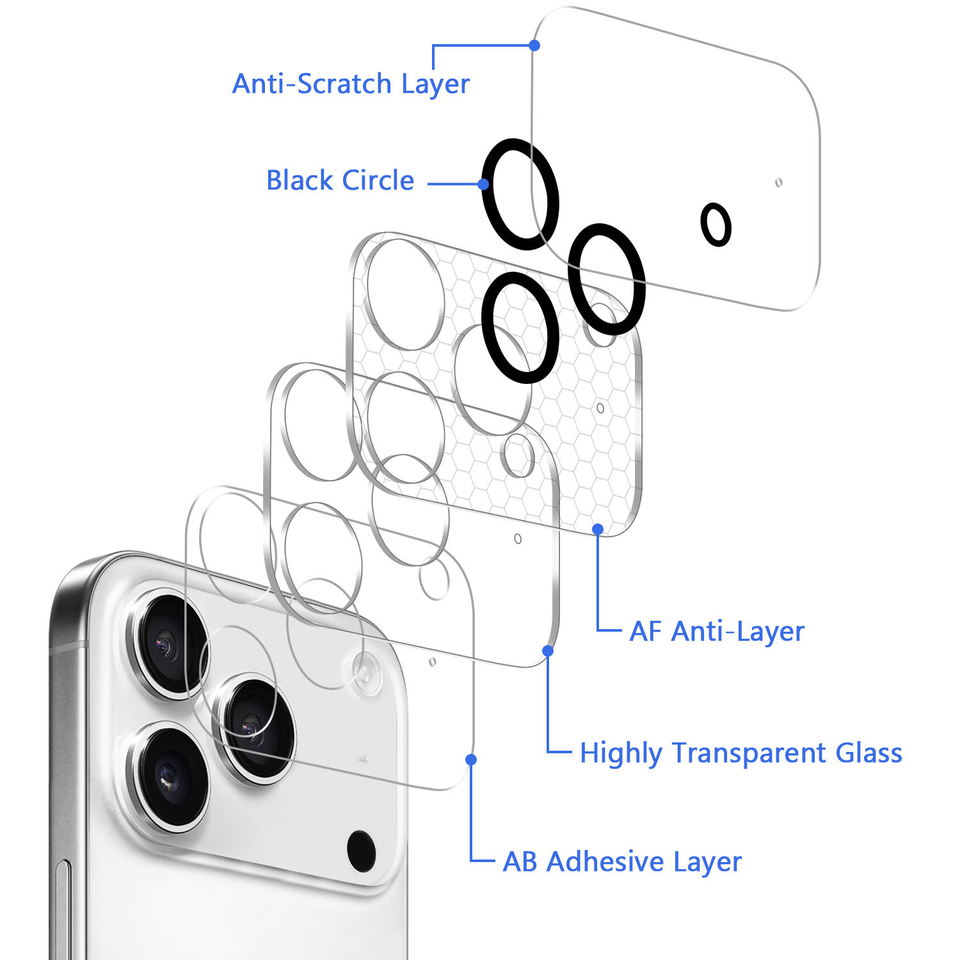 Anti-Scratch Layer

Black Circle

AF Anti-Layer

Highly Transparent Glass

AB Adhesive Layer