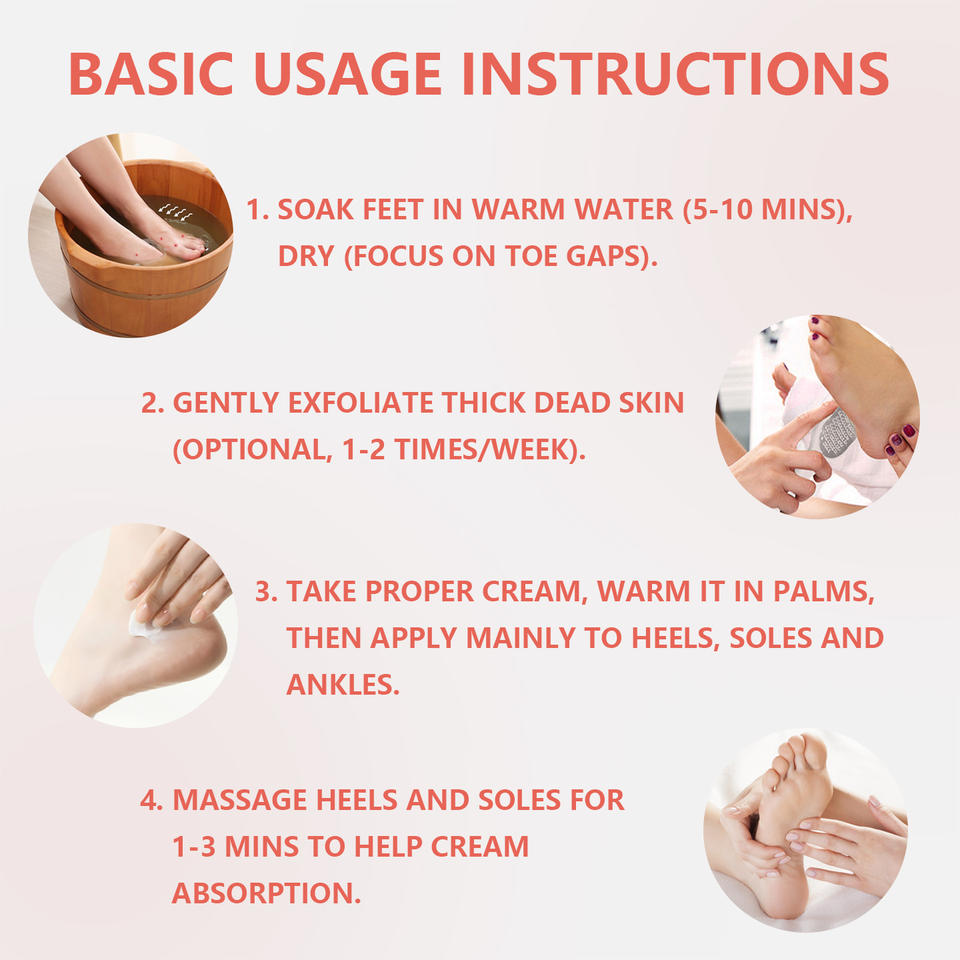 BASIC USAGE INSTRUCTIONS

1. SOAK FEET IN WARM WATER (5-10 MINS), DRY (FOCUS ON TOE GAPS).

2. GENTLY EXFOLIATE THICK DEAD SKIN (OPTIONAL, 1-2 TIMES/WEEK).

3. TAKE PROPER CREAM, WARM IT IN PALMS, THEN APPLY MAINLY TO HEELS, SOLES AND ANKLES.

4. MASSAGE HEELS AND SOLES FOR 1-3 MINS TO HELP CREAM ABSORPTION.