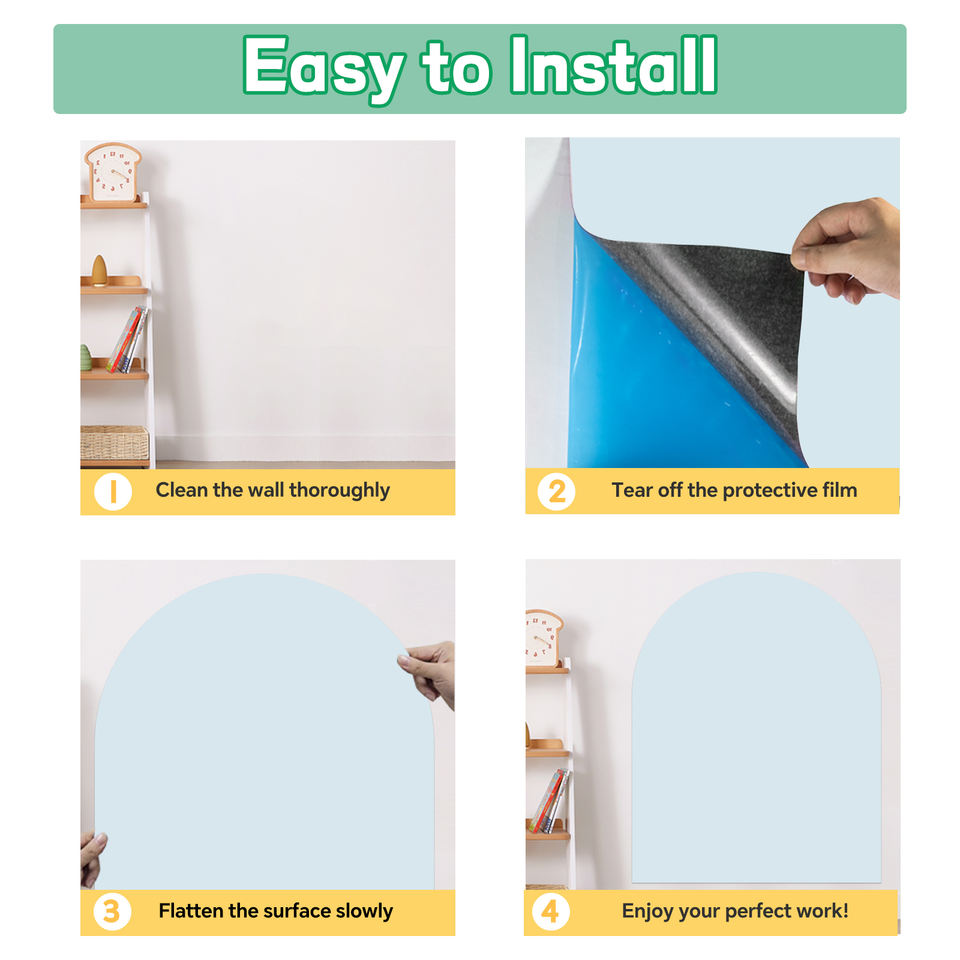 Easy to Install

1 Clean the wall thoroughly

2 Tear off the protective film

3 Flatten the surface slowly

4 Enjoy your perfect work!