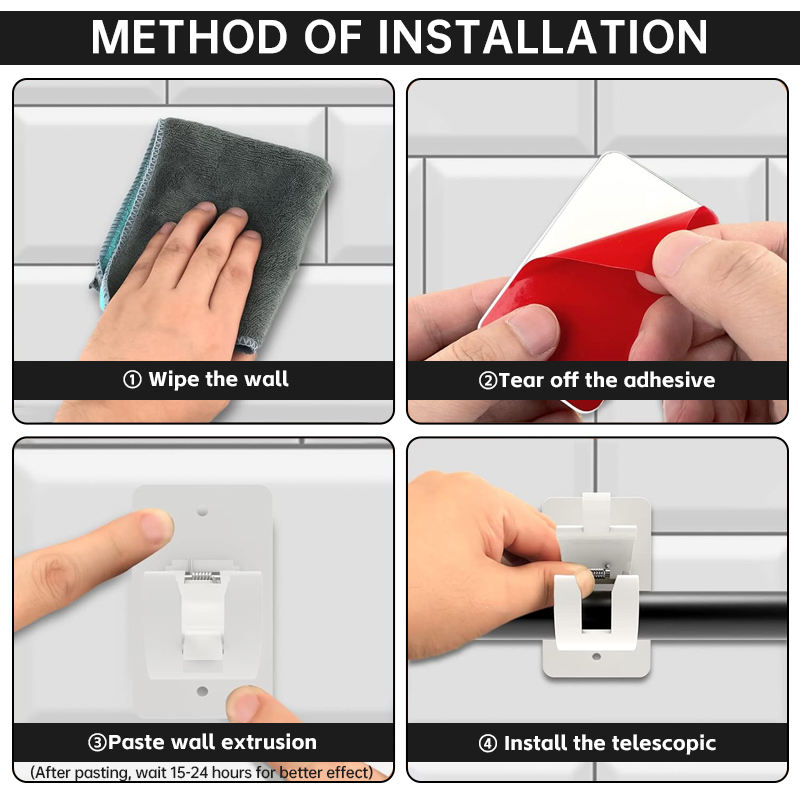 METHOD OF INSTALLATION

① Wipe the wall

②Tear off the adhesive

③Paste wall extrusion

(After pasting, wait 15-24 hours for better effect)

④ Install the telescopic