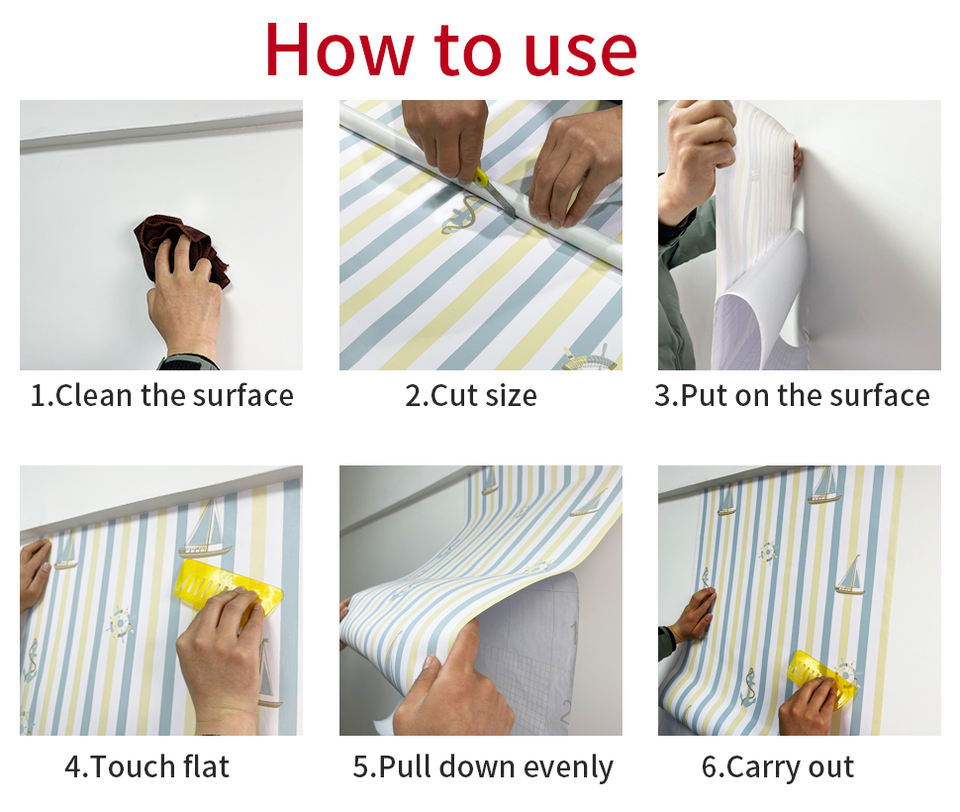 How to use

1.Clean the surface

2.Cut size

3.Put on the surface

4.Touch flat

5.Pull down evenly

6.Carry out