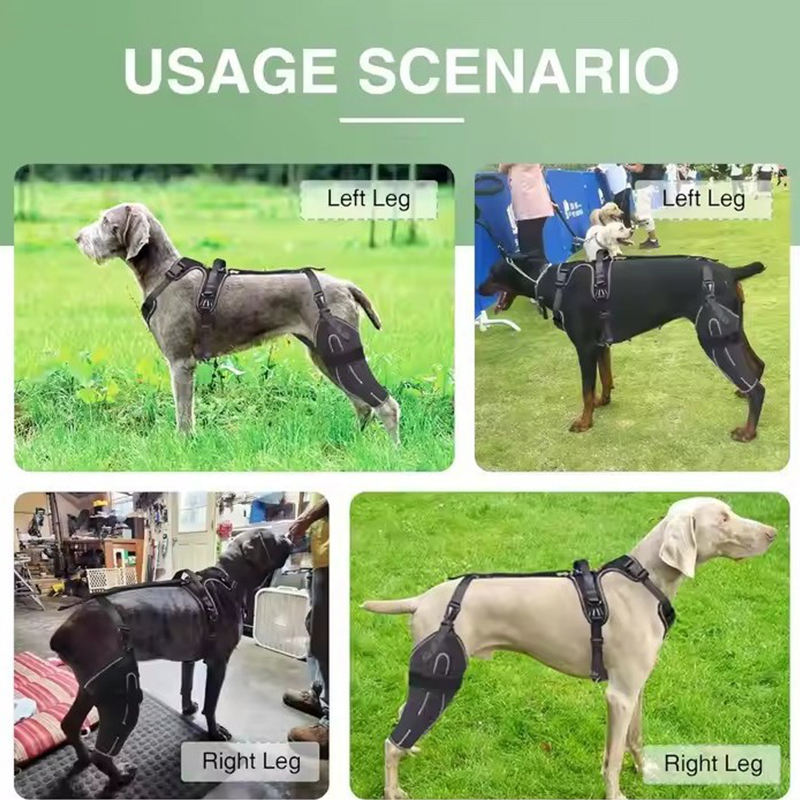 USAGE SCENARIO

Left Leg

Left Leg

Right Leg

Right Leg