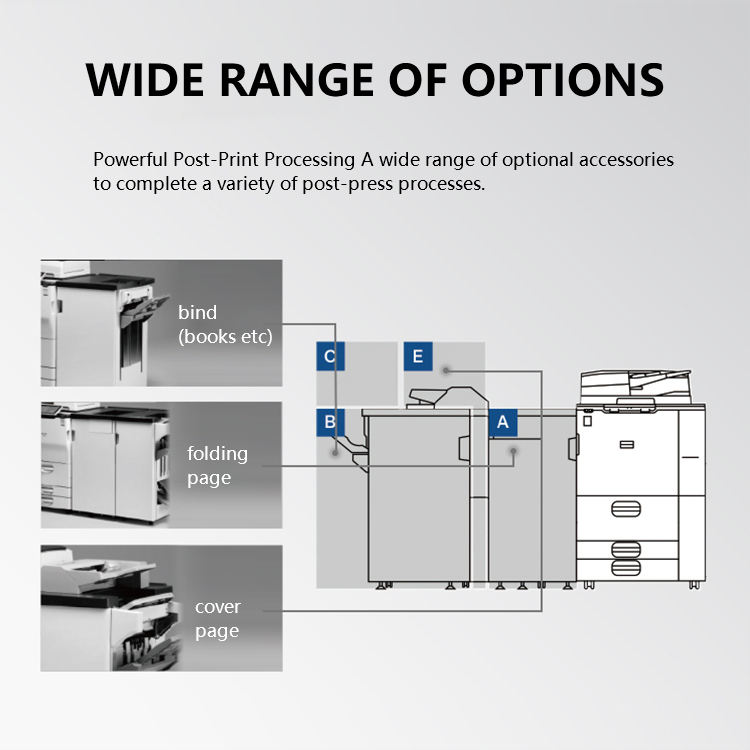 WIDE RANGE OF OPTIONS

Powerful Post-Print Processing A wide range of optional accessories to complete a variety of post-press processes.

bind (books etc)

folding page

cover page

C

E

B

A