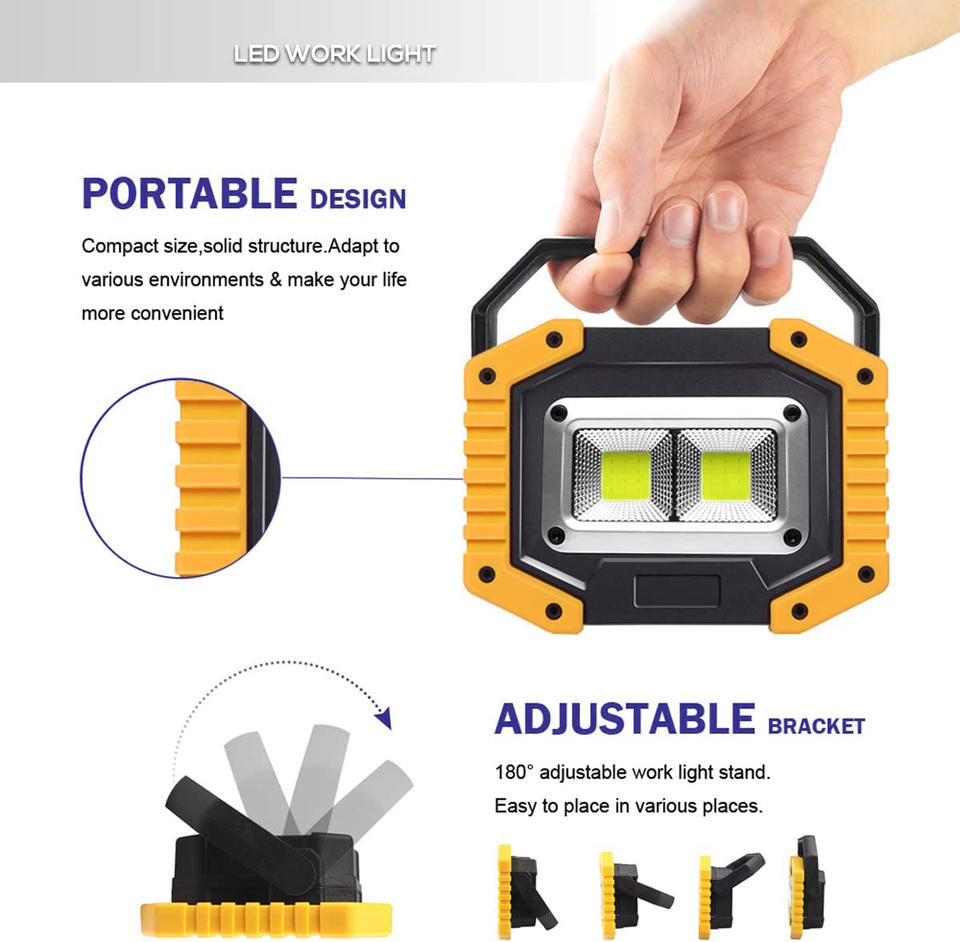 LED WORK LIGHT

PORTABLE DESIGN

Compact size,solid structure.Adapt to various environments & make your life more convenient

ADJUSTABLE BRACKET

180° adjustable work light stand.
Easy to place in various places.