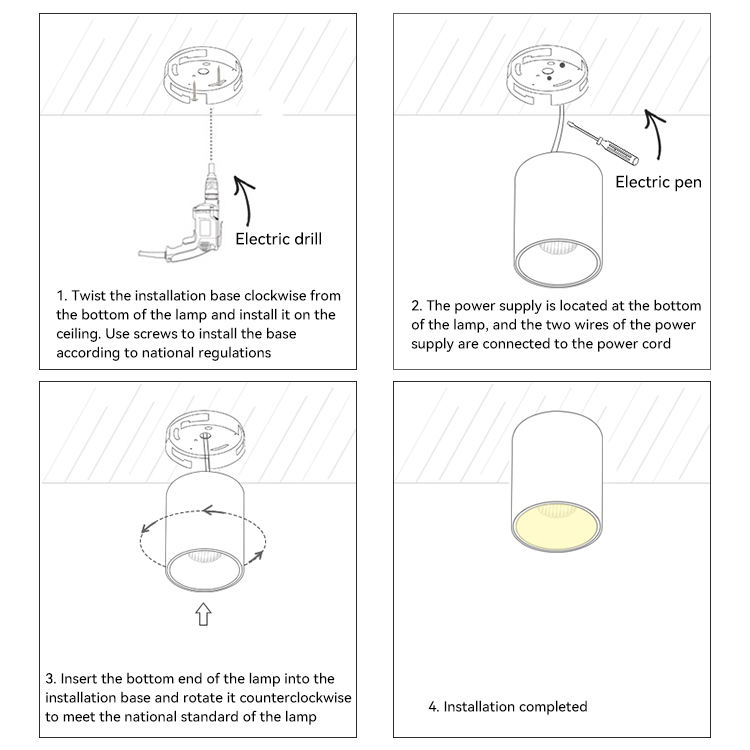 Electric drill

1. Twist the installation base clockwise from the bottom of the lamp and install it on the ceiling. Use screws to install the base according to national regulations

Electric pen

2. The power supply is located at the bottom of the lamp, and the two wires of the power supply are connected to the power cord

3. Insert the bottom end of the lamp into the installation base and rotate it counterclockwise to meet the national standard of the lamp

4. Installation completed