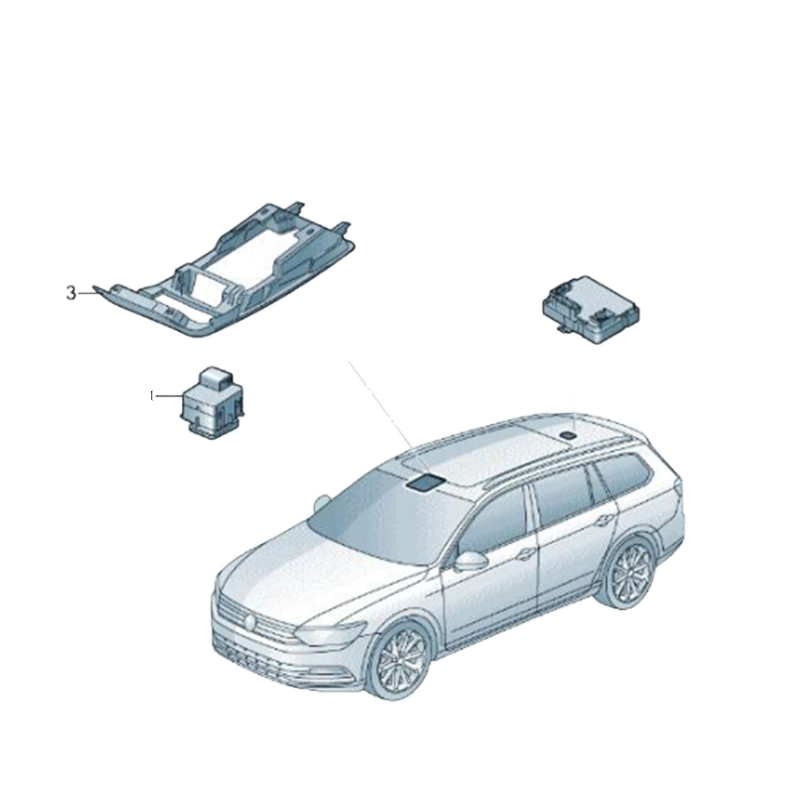 3

1