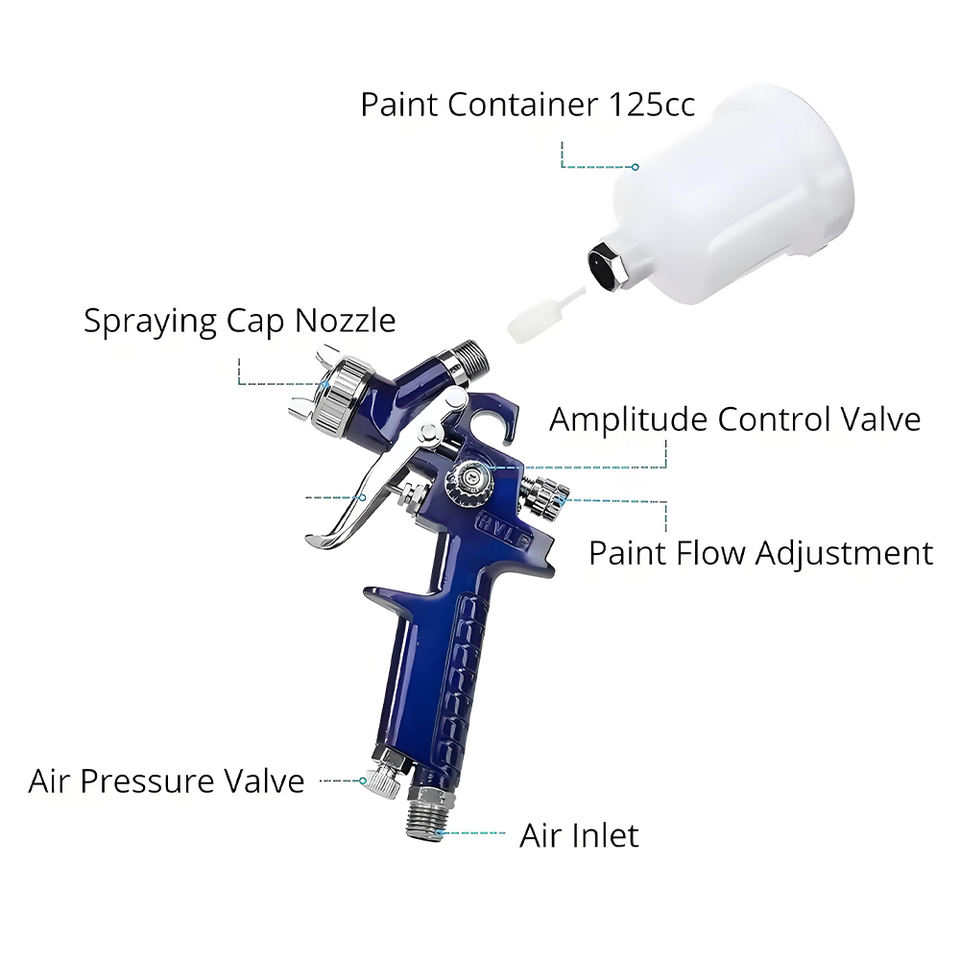 Paint Container 125cc

Spraying Cap Nozzle

Amplitude Control Valve

HVLP

Paint Flow Adjustment

Air Pressure Valve

Air Inlet