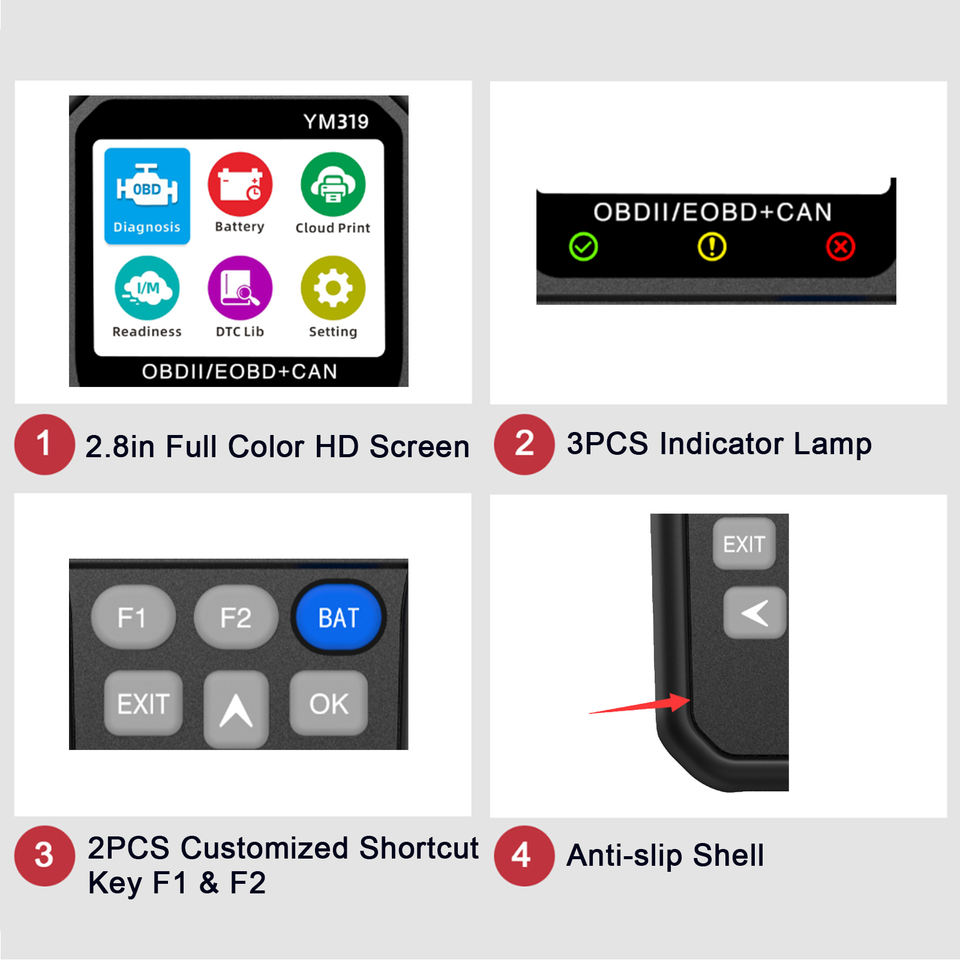 YM319

OBD
Diagnosis
Battery
Cloud Print
I/M
Readiness
DTC Lib
Setting

OBDII/EOBD+CAN

1 2.8in Full Color HD Screen

OBDII/EOBD+CAN

2 3PCS Indicator Lamp

F1 F2 BAT
EXIT OK

3 2PCS Customized Shortcut Key F1 & F2

EXIT

4 Anti-slip Shell