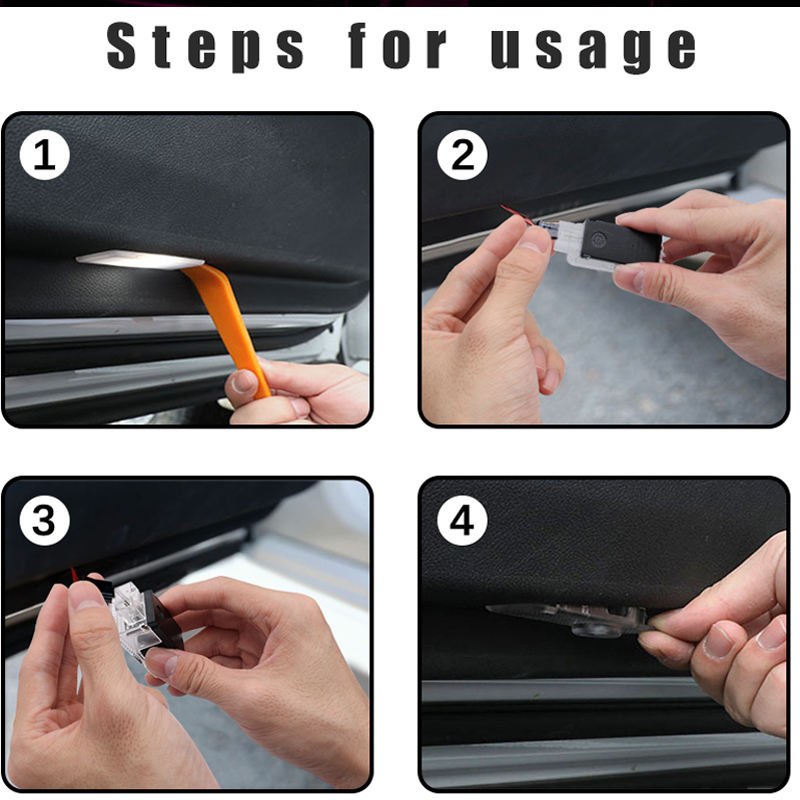 Steps for usage

1

2

3

4