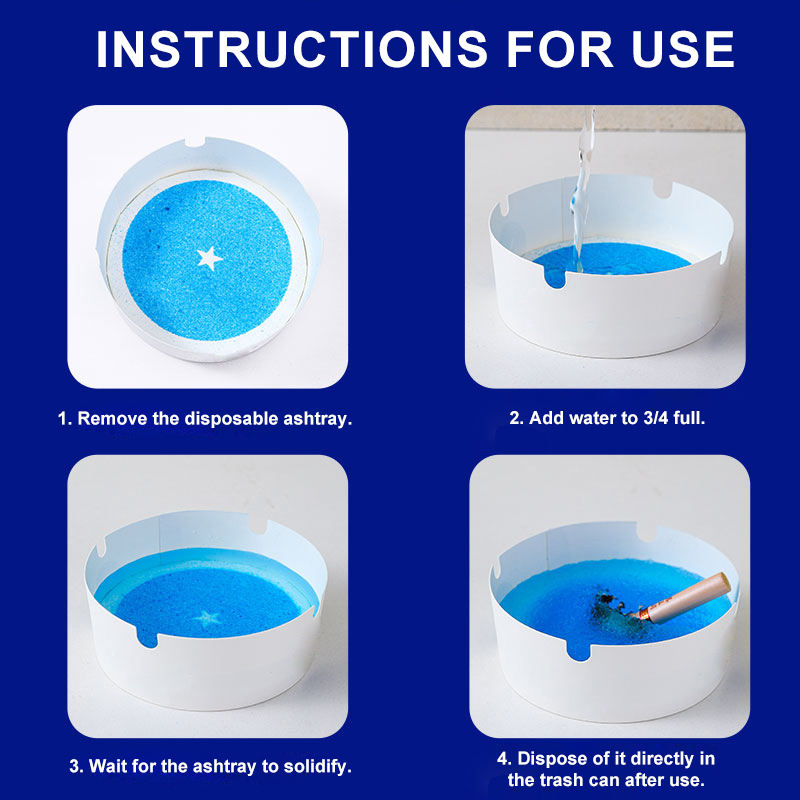 INSTRUCTIONS FOR USE

1. Remove the disposable ashtray.

2. Add water to 3/4 full.

3. Wait for the ashtray to solidify.

4. Dispose of it directly in the trash can after use.