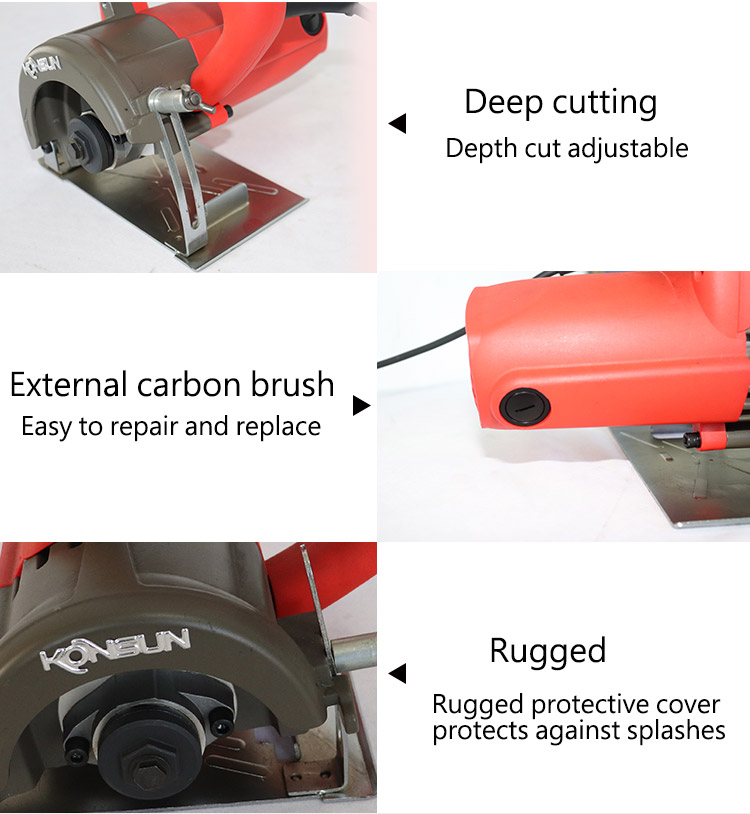 KONSUN

Deep cutting
Depth cut adjustable

External carbon brush
Easy to repair and replace

KONSUN

Rugged

Rugged protective cover protects against splashes