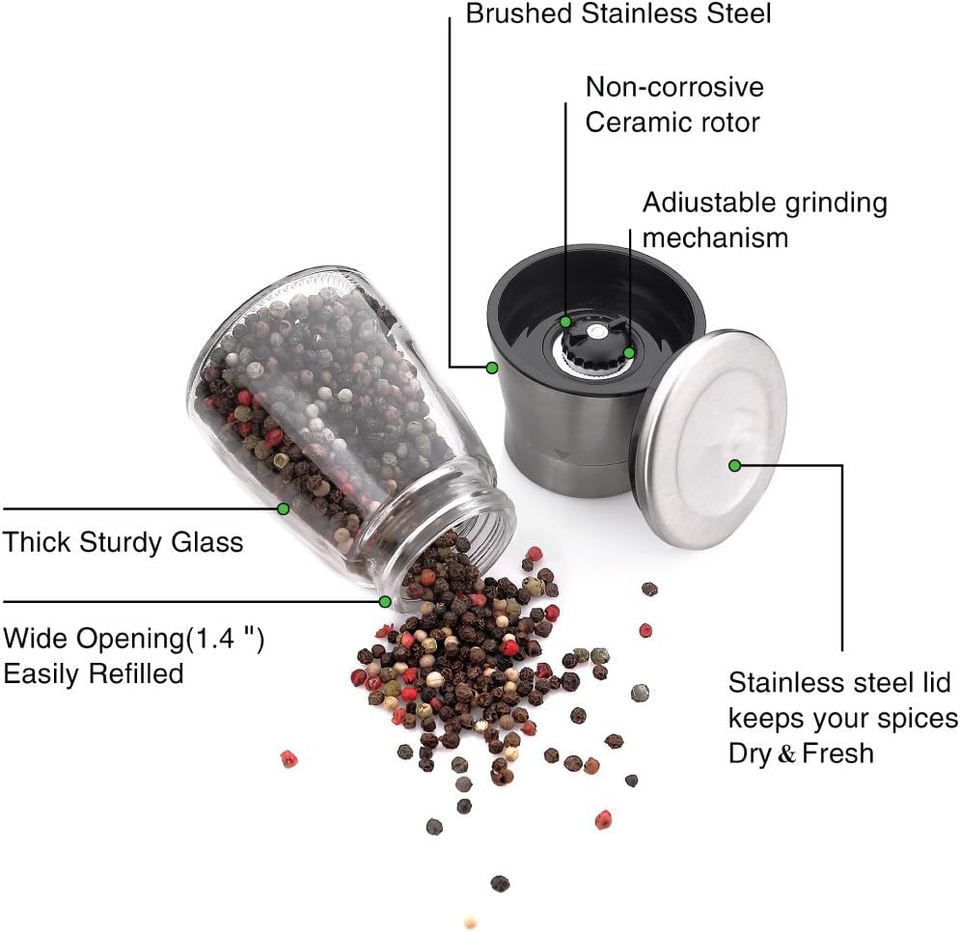 Brushed Stainless Steel

Non-corrosive
Ceramic rotor

Adiustable grinding
mechanism

Thick Sturdy Glass

Wide Opening(1.4 ")
Easily Refilled

Stainless steel lid
keeps your spices
Dry & Fresh