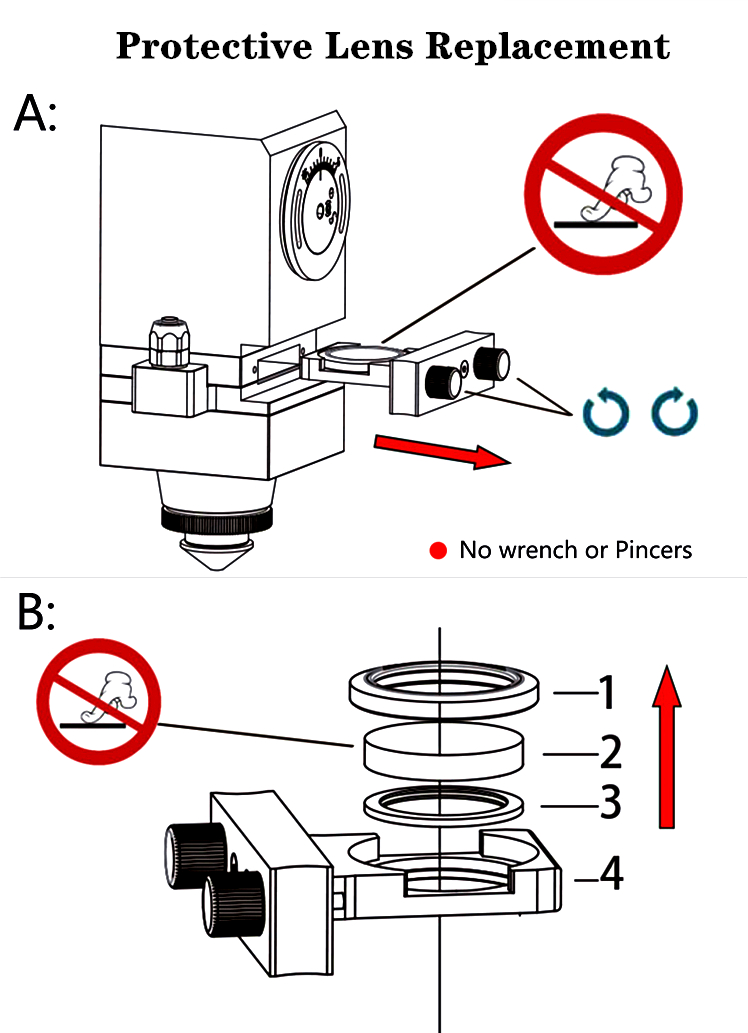 Protective Lens Replacement

A:

No wrench or Pincers

B:

1
2
3
4