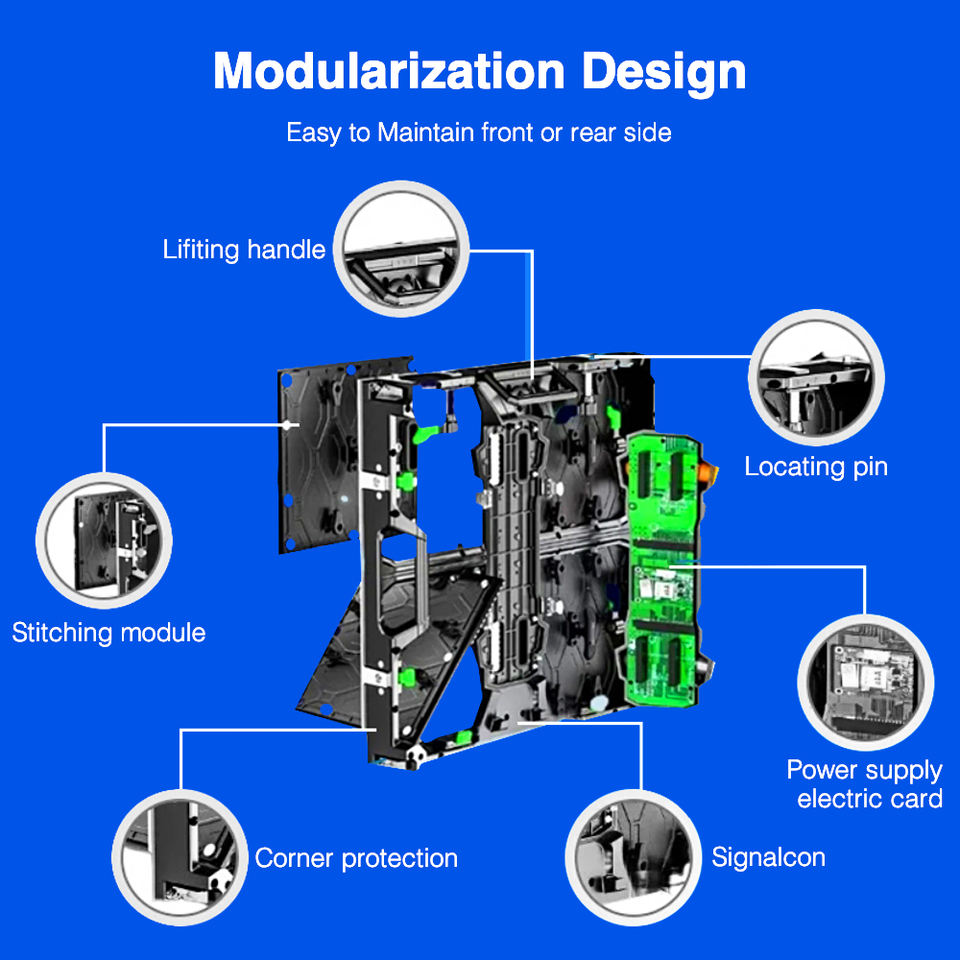 Modularization Design

Easy to Maintain front or rear side

Lifiting handle

Locating pin

Stitching module

Power supply electric card

Corner protection

Signalcon