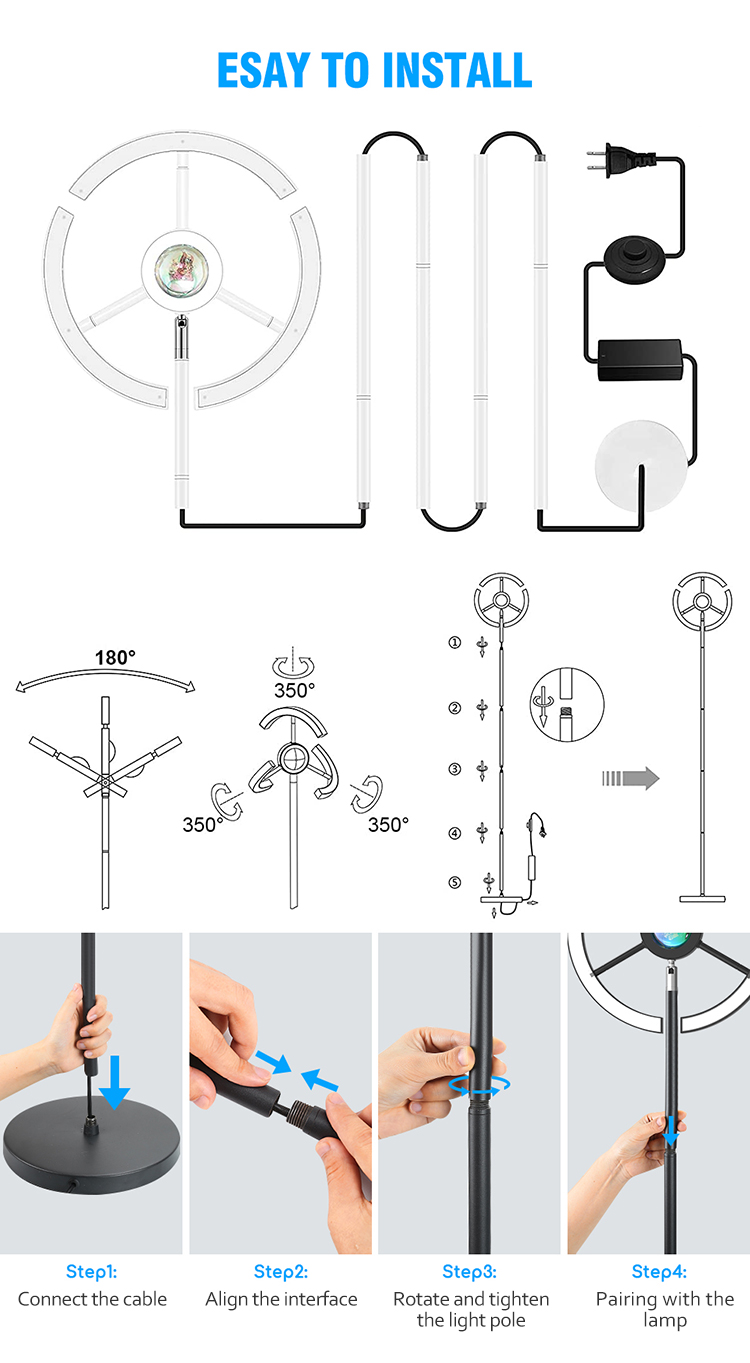 ESAY TO INSTALL

180°

350°

350°

350°

①

②

③

④

⑤

Step1:
Connect the cable

Step2:
Align the interface

Step3:
Rotate and tighten the light pole

Step4:
Pairing with the lamp