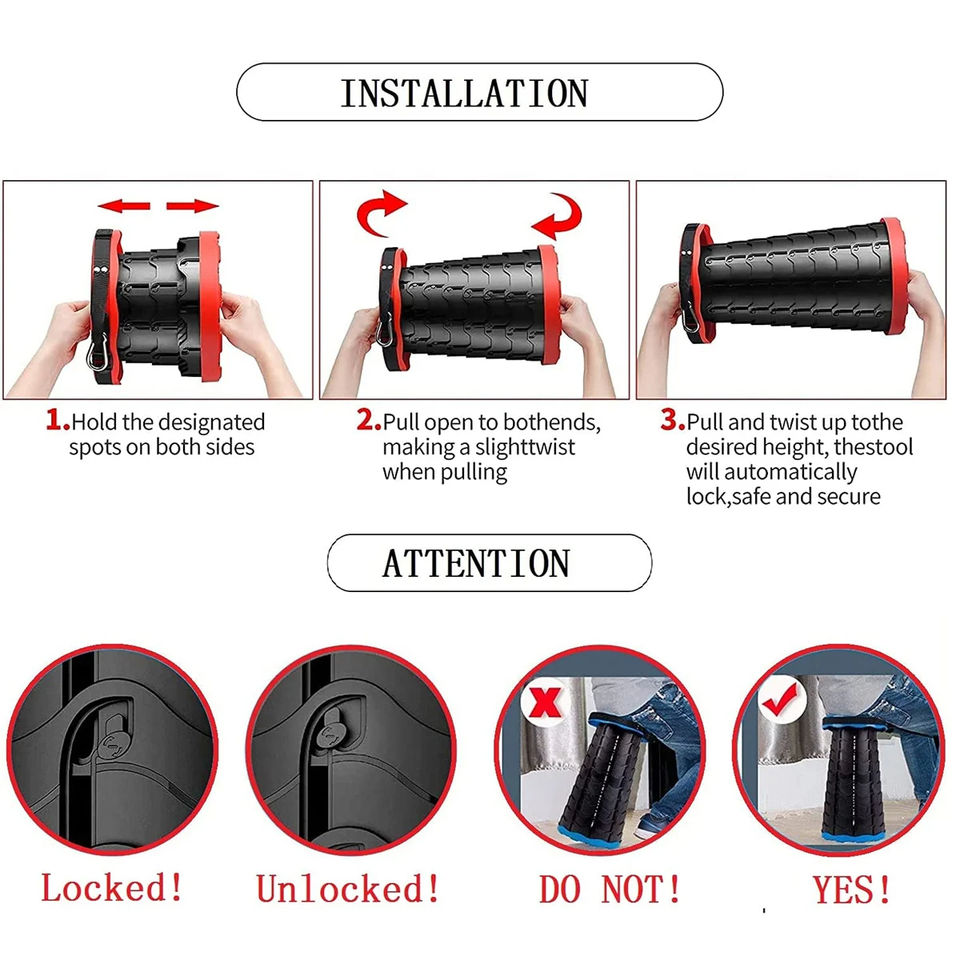 INSTALLATION

1.Hold the designated spots on both sides

2.Pull open to bothends, making a slighttwist when pulling

3.Pull and twist up tothe desired height, thestool will automatically lock,safe and secure

ATTENTION

Locked!

Unlocked!

DO NOT!

YES!