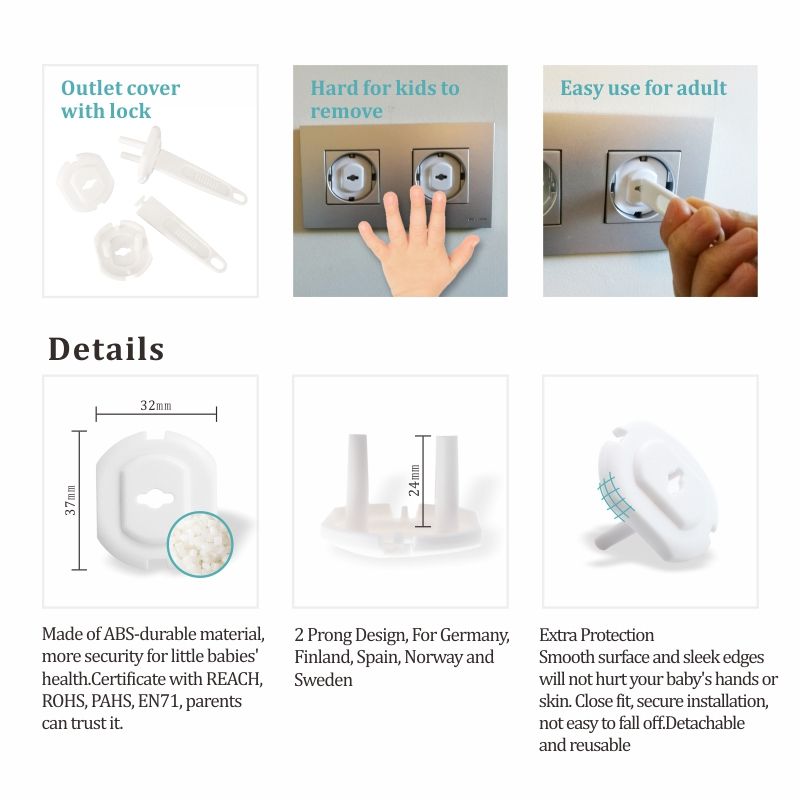 Outlet cover with lock

Hard for kids to remove

Easy use for adult

Details

32mm

37mm

24mm

Made of ABS-durable material, more security for little babies' health.Certificate with REACH, ROHS, PAHS, EN71, parents can trust it.

2 Prong Design, For Germany, Finland, Spain, Norway and Sweden

Extra Protection
Smooth surface and sleek edges will not hurt your baby's hands or skin. Close fit, secure installation, not easy to fall off.Detachable and reusable