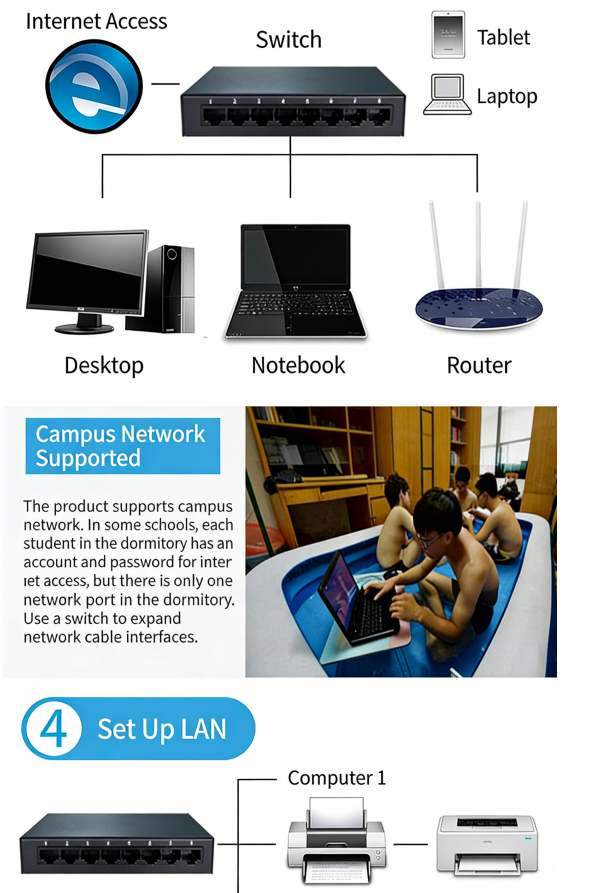 Internet Access

Switch

Tablet

Laptop

Desktop

Notebook

Router

Campus Network Supported

The product supports campus network. In some schools, each student in the dormitory has an account and password for inter ıet access, but there is only one network port in the dormitory. Use a switch to expand network cable interfaces.

4 Set Up LAN

Computer 1