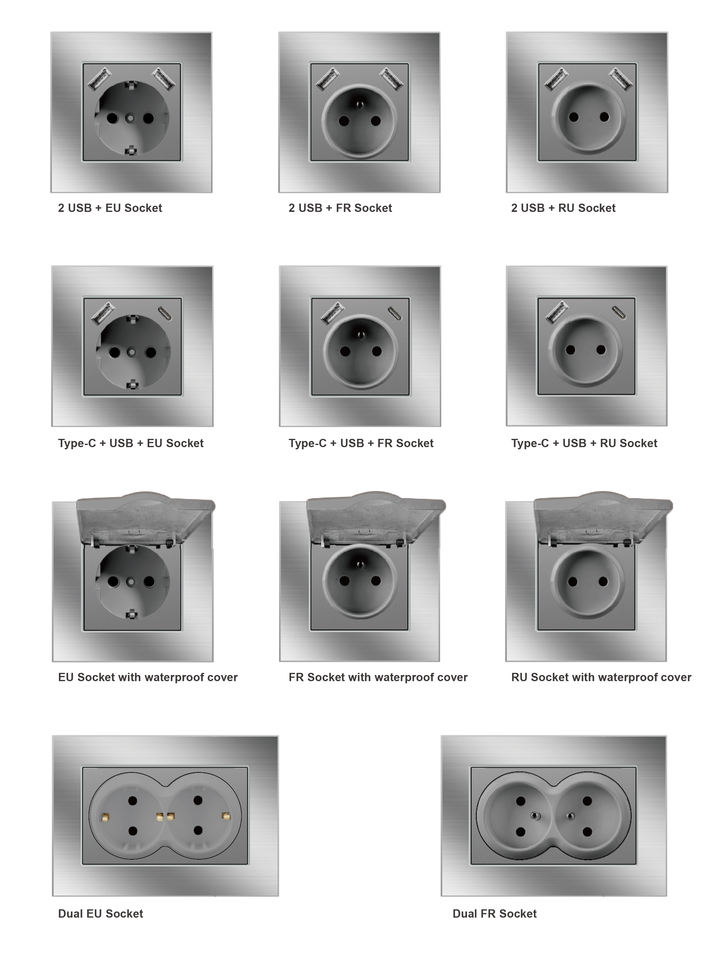 2 USB + EU Socket

2 USB + FR Socket

2 USB + RU Socket

Type-C + USB + EU Socket

Type-C + USB + FR Socket

Type-C + USB + RU Socket

EU Socket with waterproof cover

FR Socket with waterproof cover

RU Socket with waterproof cover

Dual EU Socket

Dual FR Socket