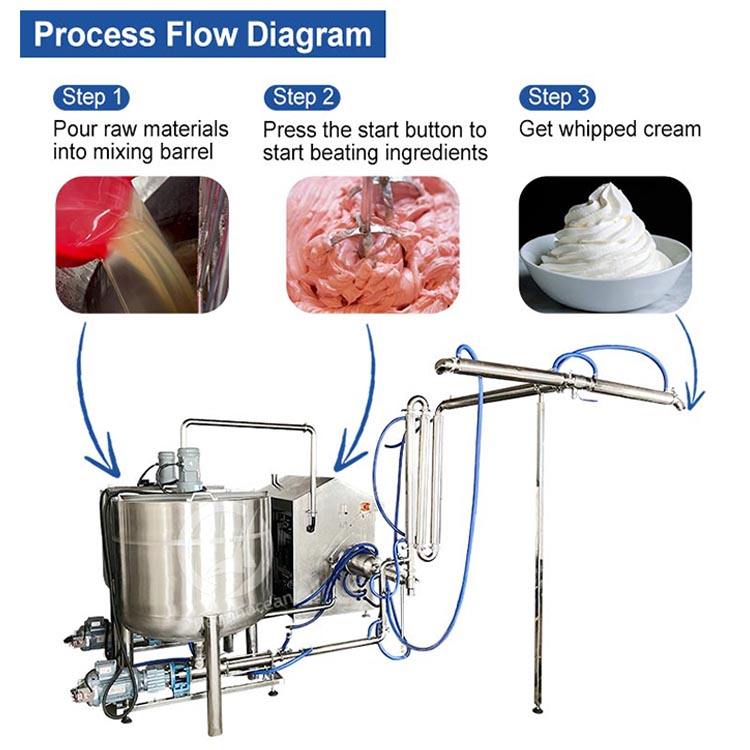 Process Flow Diagram

Step 1
Pour raw materials into mixing barrel

Step 2
Press the start button to start beating ingredients

Step 3
Get whipped cream