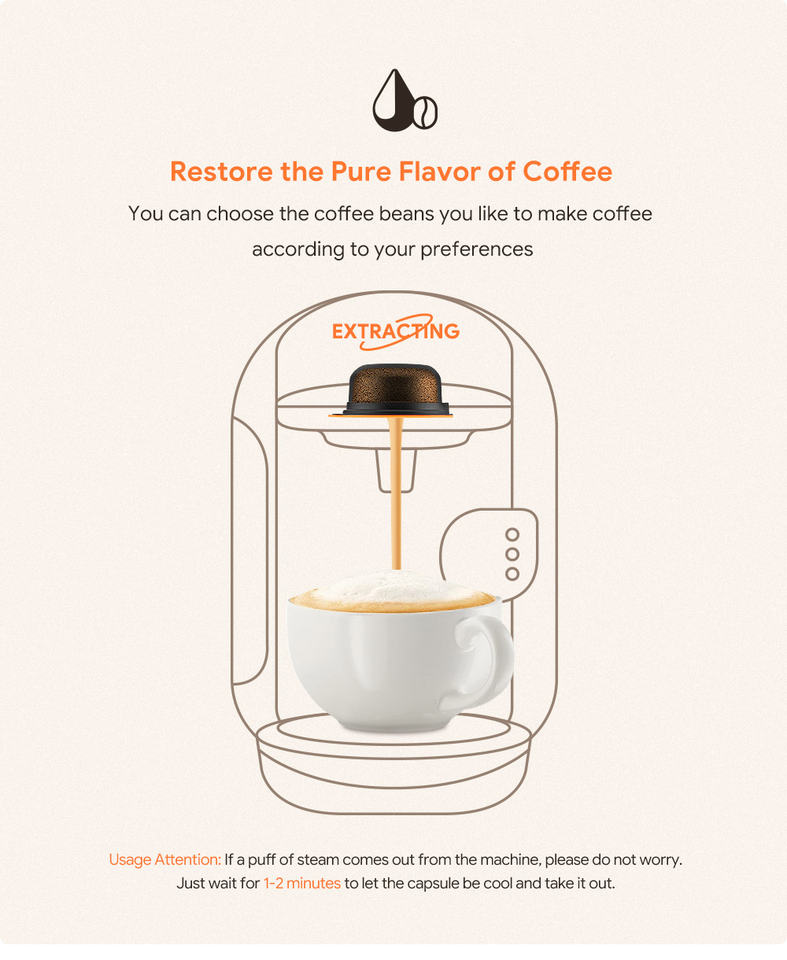 Restore the Pure Flavor of Coffee

You can choose the coffee beans you like to make coffee according to your preferences

EXTRACTING

Usage Attention: If a puff of steam comes out from the machine, please do not worry. Just wait for 1-2 minutes to let the capsule be cool and take it out.